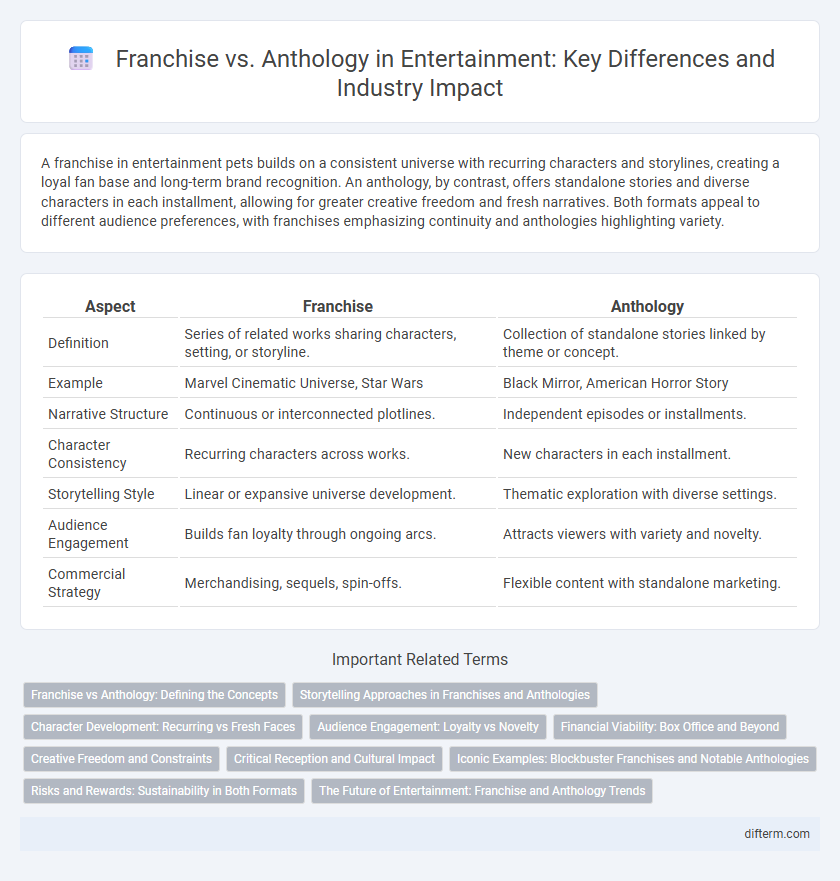 Franchise vs. Anthology in Entertainment: Key Differences and Industry Impact

A franchise in entertainment pets builds on a consistent universe with recurring characters and storylines, creating a loyal fan base and long-term brand recognition. An anthology, by contrast, offers standalone stories and diverse characters in each installment, allowing for greater creative freedom and fresh narratives. Both formats appeal to different audience preferences, with franchises emphasizing continuity and anthologies highlighting variety.

| Aspect | Franchise | Anthology |
|---|---|---|
| Definition | Series of related works sharing characters, setting, or storyline. | Collection of standalone stories linked by theme or concept. |
| Example | Marvel Cinematic Universe, Star Wars | Black Mirror, American Horror Story |
| Narrative Structure | Continuous or interconnected plotlines. | Independent episodes or installments. |
| Character Consistency | Recurring characters across works. | New characters in each installment. |
| Storytelling Style | Linear or expansive universe development. | Thematic exploration with diverse settings. |
| Audience Engagement | Builds fan loyalty through ongoing arcs. | Attracts viewers with variety and novelty. |
| Commercial Strategy | Merchandising, sequels, spin-offs. | Flexible content with standalone marketing. |

Important Related Terms

Franchise vs Anthology: Defining the Concepts
Storytelling Approaches in Franchises and Anthologies
Character Development: Recurring vs Fresh Faces
Audience Engagement: Loyalty vs Novelty
Financial Viability: Box Office and Beyond
Creative Freedom and Constraints
Critical Reception and Cultural Impact
Iconic Examples: Blockbuster Franchises and Notable Anthologies
Risks and Rewards: Sustainability in Both Formats
The Future of Entertainment: Franchise and Anthology Trends

difterm.com