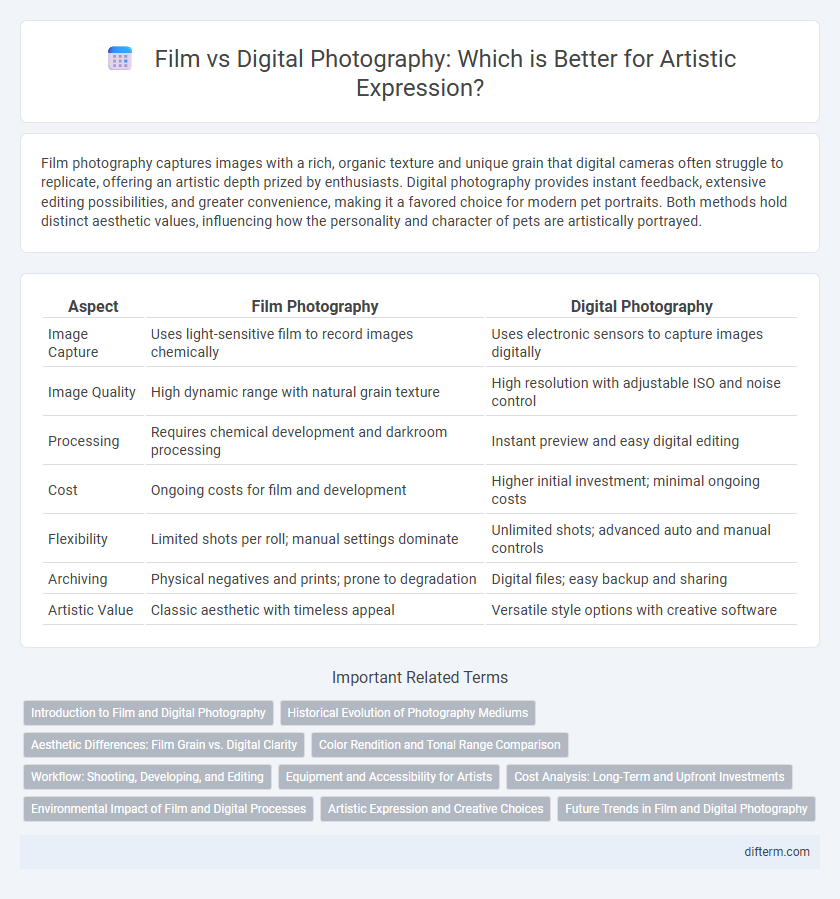 Film vs Digital Photography: Which is Better for Artistic Expression?

Film photography captures images with a rich, organic texture and unique grain that digital cameras often struggle to replicate, offering an artistic depth prized by enthusiasts. Digital photography provides instant feedback, extensive editing possibilities, and greater convenience, making it a favored choice for modern pet portraits. Both methods hold distinct aesthetic values, influencing how the personality and character of pets are artistically portrayed.

| Aspect | Film Photography | Digital Photography |
|---|---|---|
| Image Capture | Uses light-sensitive film to record images chemically | Uses electronic sensors to capture images digitally |
| Image Quality | High dynamic range with natural grain texture | High resolution with adjustable ISO and noise control |
| Processing | Requires chemical development and darkroom processing | Instant preview and easy digital editing |
| Cost | Ongoing costs for film and development | Higher initial investment; minimal ongoing costs |
| Flexibility | Limited shots per roll; manual settings dominate | Unlimited shots; advanced auto and manual controls |
| Archiving | Physical negatives and prints; prone to degradation | Digital files; easy backup and sharing |
| Artistic Value | Classic aesthetic with timeless appeal | Versatile style options with creative software |

Important Related Terms

Introduction to Film and Digital Photography
Historical Evolution of Photography Mediums
Aesthetic Differences: Film Grain vs. Digital Clarity
Color Rendition and Tonal Range Comparison
Workflow: Shooting, Developing, and Editing
Equipment and Accessibility for Artists
Cost Analysis: Long-Term and Upfront Investments
Environmental Impact of Film and Digital Processes
Artistic Expression and Creative Choices
Future Trends in Film and Digital Photography

difterm.com