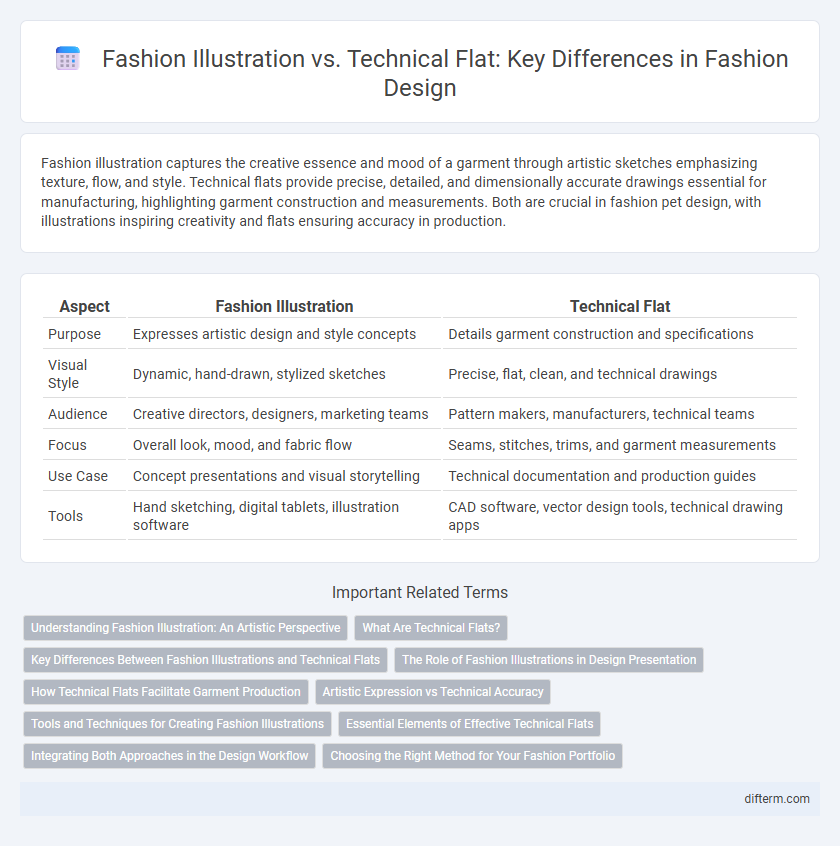 Fashion Illustration vs. Technical Flat: Key Differences in Fashion Design

Fashion illustration captures the creative essence and mood of a garment through artistic sketches emphasizing texture, flow, and style. Technical flats provide precise, detailed, and dimensionally accurate drawings essential for manufacturing, highlighting garment construction and measurements. Both are crucial in fashion pet design, with illustrations inspiring creativity and flats ensuring accuracy in production.

| Aspect | Fashion Illustration | Technical Flat |
|---|---|---|
| Purpose | Expresses artistic design and style concepts | Details garment construction and specifications |
| Visual Style | Dynamic, hand-drawn, stylized sketches | Precise, flat, clean, and technical drawings |
| Audience | Creative directors, designers, marketing teams | Pattern makers, manufacturers, technical teams |
| Focus | Overall look, mood, and fabric flow | Seams, stitches, trims, and garment measurements |
| Use Case | Concept presentations and visual storytelling | Technical documentation and production guides |
| Tools | Hand sketching, digital tablets, illustration software | CAD software, vector design tools, technical drawing apps |

Important Related Terms

Understanding Fashion Illustration: An Artistic Perspective
What Are Technical Flats?
Key Differences Between Fashion Illustrations and Technical Flats
The Role of Fashion Illustrations in Design Presentation
How Technical Flats Facilitate Garment Production
Artistic Expression vs Technical Accuracy
Tools and Techniques for Creating Fashion Illustrations
Essential Elements of Effective Technical Flats
Integrating Both Approaches in the Design Workflow
Choosing the Right Method for Your Fashion Portfolio

difterm.com