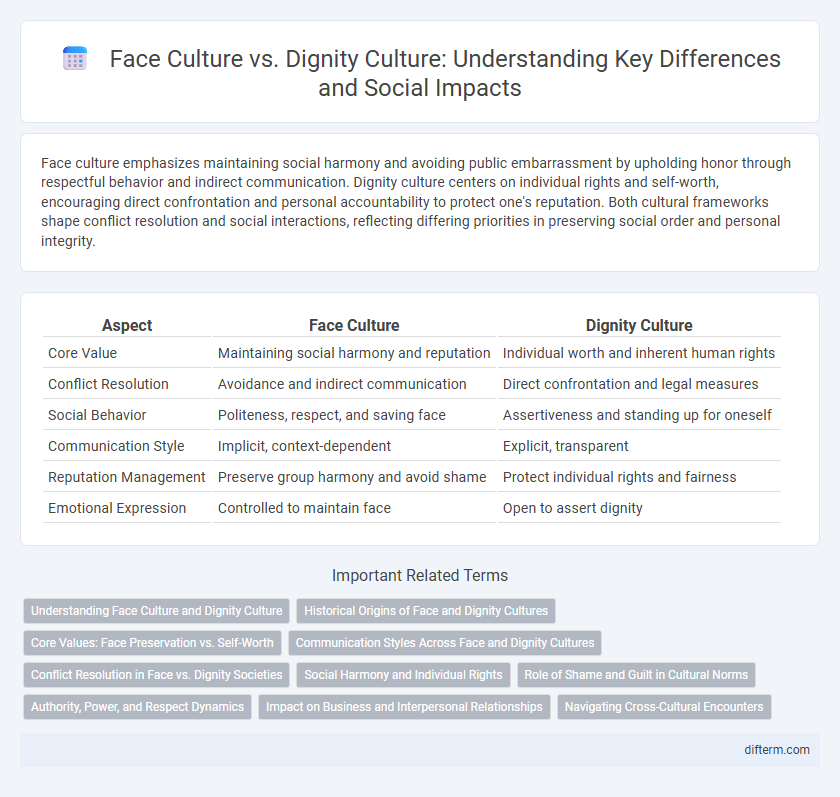 Face Culture vs. Dignity Culture: Understanding Key Differences and Social Impacts

Face culture emphasizes maintaining social harmony and avoiding public embarrassment by upholding honor through respectful behavior and indirect communication. Dignity culture centers on individual rights and self-worth, encouraging direct confrontation and personal accountability to protect one's reputation. Both cultural frameworks shape conflict resolution and social interactions, reflecting differing priorities in preserving social order and personal integrity.

| Aspect | Face Culture | Dignity Culture |
|---|---|---|
| Core Value | Maintaining social harmony and reputation | Individual worth and inherent human rights |
| Conflict Resolution | Avoidance and indirect communication | Direct confrontation and legal measures |
| Social Behavior | Politeness, respect, and saving face | Assertiveness and standing up for oneself |
| Communication Style | Implicit, context-dependent | Explicit, transparent |
| Reputation Management | Preserve group harmony and avoid shame | Protect individual rights and fairness |
| Emotional Expression | Controlled to maintain face | Open to assert dignity |

Important Related Terms

Understanding Face Culture and Dignity Culture
Historical Origins of Face and Dignity Cultures
Core Values: Face Preservation vs. Self-Worth
Communication Styles Across Face and Dignity Cultures
Conflict Resolution in Face vs. Dignity Societies
Social Harmony and Individual Rights
Role of Shame and Guilt in Cultural Norms
Authority, Power, and Respect Dynamics
Impact on Business and Interpersonal Relationships
Navigating Cross-Cultural Encounters

difterm.com