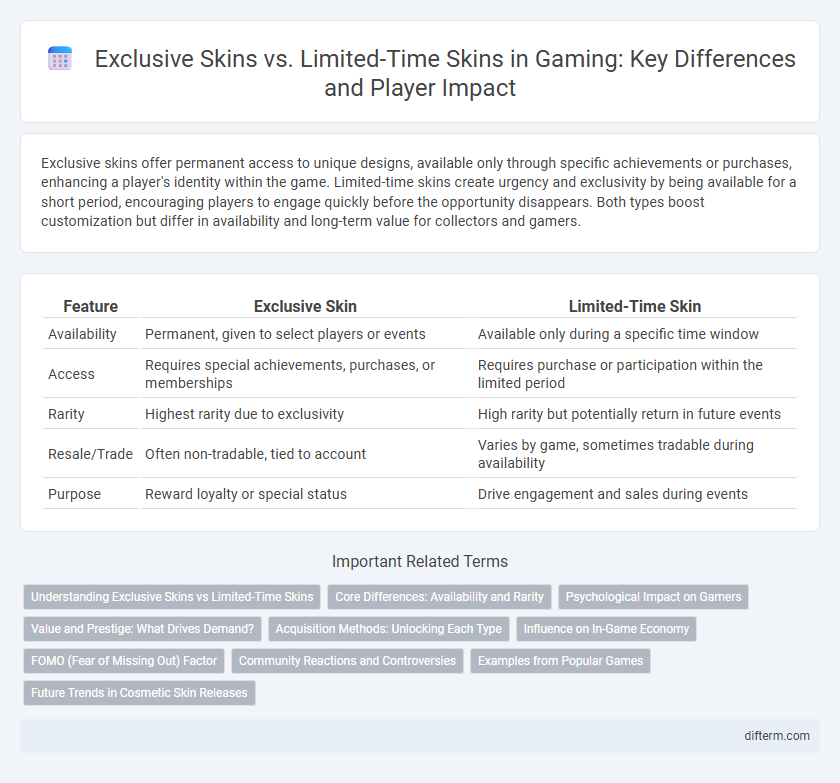 Exclusive Skins vs. Limited-Time Skins in Gaming: Key Differences and Player Impact

Exclusive skins offer permanent access to unique designs, available only through specific achievements or purchases, enhancing a player's identity within the game. Limited-time skins create urgency and exclusivity by being available for a short period, encouraging players to engage quickly before the opportunity disappears. Both types boost customization but differ in availability and long-term value for collectors and gamers.

| Feature | Exclusive Skin | Limited-Time Skin |
|---|---|---|
| Availability | Permanent, given to select players or events | Available only during a specific time window |
| Access | Requires special achievements, purchases, or memberships | Requires purchase or participation within the limited period |
| Rarity | Highest rarity due to exclusivity | High rarity but potentially return in future events |
| Resale/Trade | Often non-tradable, tied to account | Varies by game, sometimes tradable during availability |
| Purpose | Reward loyalty or special status | Drive engagement and sales during events |

Important Related Terms

Understanding Exclusive Skins vs Limited-Time Skins
Core Differences: Availability and Rarity
Psychological Impact on Gamers
Value and Prestige: What Drives Demand?
Acquisition Methods: Unlocking Each Type
Influence on In-Game Economy
FOMO (Fear of Missing Out) Factor
Community Reactions and Controversies
Examples from Popular Games
Future Trends in Cosmetic Skin Releases

difterm.com