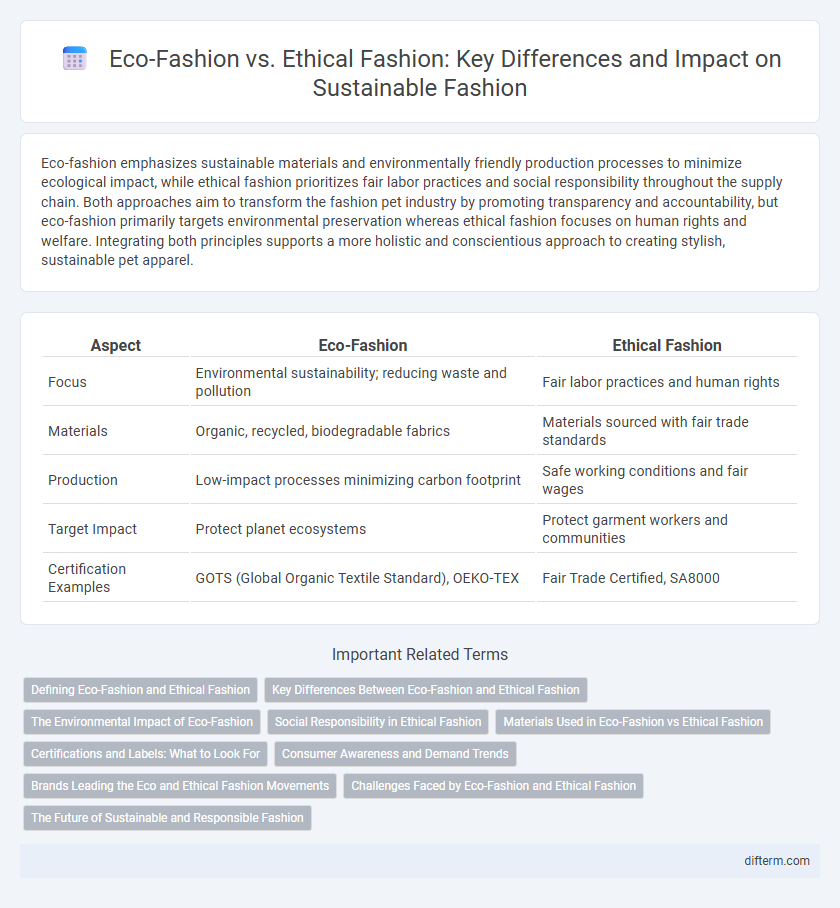 Eco-Fashion vs. Ethical Fashion: Key Differences and Impact on Sustainable Fashion

Eco-fashion emphasizes sustainable materials and environmentally friendly production processes to minimize ecological impact, while ethical fashion prioritizes fair labor practices and social responsibility throughout the supply chain. Both approaches aim to transform the fashion pet industry by promoting transparency and accountability, but eco-fashion primarily targets environmental preservation whereas ethical fashion focuses on human rights and welfare. Integrating both principles supports a more holistic and conscientious approach to creating stylish, sustainable pet apparel.

| Aspect | Eco-Fashion | Ethical Fashion |
|---|---|---|
| Focus | Environmental sustainability; reducing waste and pollution | Fair labor practices and human rights |
| Materials | Organic, recycled, biodegradable fabrics | Materials sourced with fair trade standards |
| Production | Low-impact processes minimizing carbon footprint | Safe working conditions and fair wages |
| Target Impact | Protect planet ecosystems | Protect garment workers and communities |
| Certification Examples | GOTS (Global Organic Textile Standard), OEKO-TEX | Fair Trade Certified, SA8000 |

Important Related Terms

Defining Eco-Fashion and Ethical Fashion
Key Differences Between Eco-Fashion and Ethical Fashion
The Environmental Impact of Eco-Fashion
Social Responsibility in Ethical Fashion
Materials Used in Eco-Fashion vs Ethical Fashion
Certifications and Labels: What to Look For
Consumer Awareness and Demand Trends
Brands Leading the Eco and Ethical Fashion Movements
Challenges Faced by Eco-Fashion and Ethical Fashion
The Future of Sustainable and Responsible Fashion

difterm.com