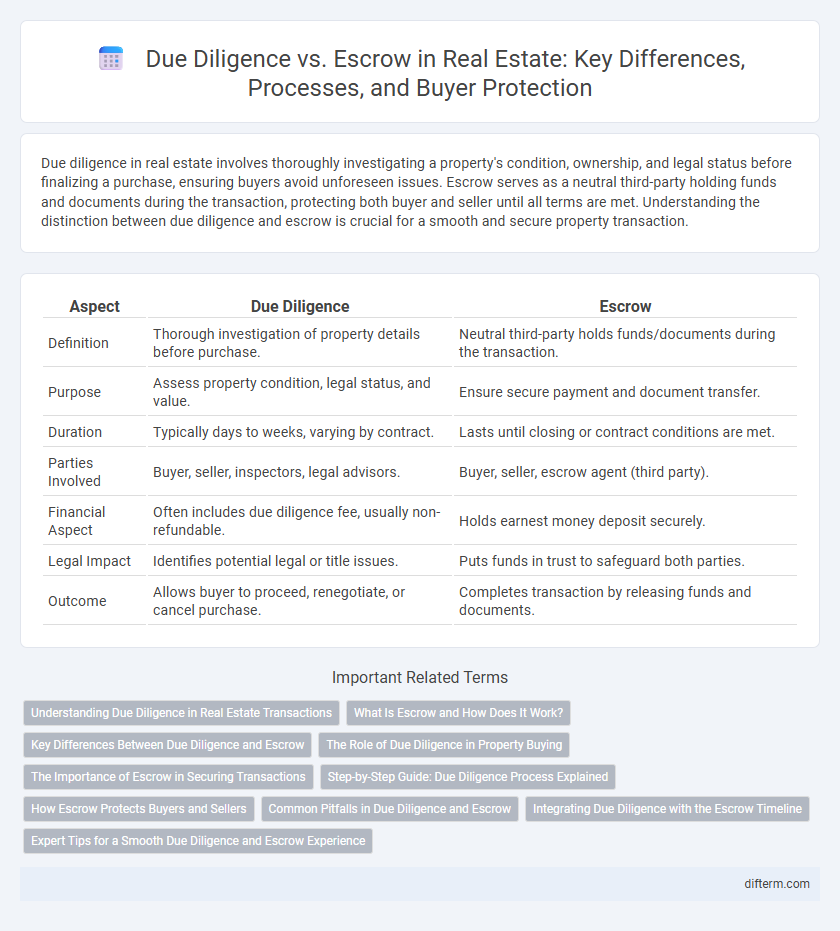 Due Diligence vs. Escrow in Real Estate: Key Differences, Processes, and Buyer Protection

Due diligence in real estate involves thoroughly investigating a property's condition, ownership, and legal status before finalizing a purchase, ensuring buyers avoid unforeseen issues. Escrow serves as a neutral third-party holding funds and documents during the transaction, protecting both buyer and seller until all terms are met. Understanding the distinction between due diligence and escrow is crucial for a smooth and secure property transaction.

| Aspect | Due Diligence | Escrow |
|---|---|---|
| Definition | Thorough investigation of property details before purchase. | Neutral third-party holds funds/documents during the transaction. |
| Purpose | Assess property condition, legal status, and value. | Ensure secure payment and document transfer. |
| Duration | Typically days to weeks, varying by contract. | Lasts until closing or contract conditions are met. |
| Parties Involved | Buyer, seller, inspectors, legal advisors. | Buyer, seller, escrow agent (third party). |
| Financial Aspect | Often includes due diligence fee, usually non-refundable. | Holds earnest money deposit securely. |
| Legal Impact | Identifies potential legal or title issues. | Puts funds in trust to safeguard both parties. |
| Outcome | Allows buyer to proceed, renegotiate, or cancel purchase. | Completes transaction by releasing funds and documents. |

Important Related Terms

Understanding Due Diligence in Real Estate Transactions
What Is Escrow and How Does It Work?
Key Differences Between Due Diligence and Escrow
The Role of Due Diligence in Property Buying
The Importance of Escrow in Securing Transactions
Step-by-Step Guide: Due Diligence Process Explained
How Escrow Protects Buyers and Sellers
Common Pitfalls in Due Diligence and Escrow
Integrating Due Diligence with the Escrow Timeline
Expert Tips for a Smooth Due Diligence and Escrow Experience

difterm.com