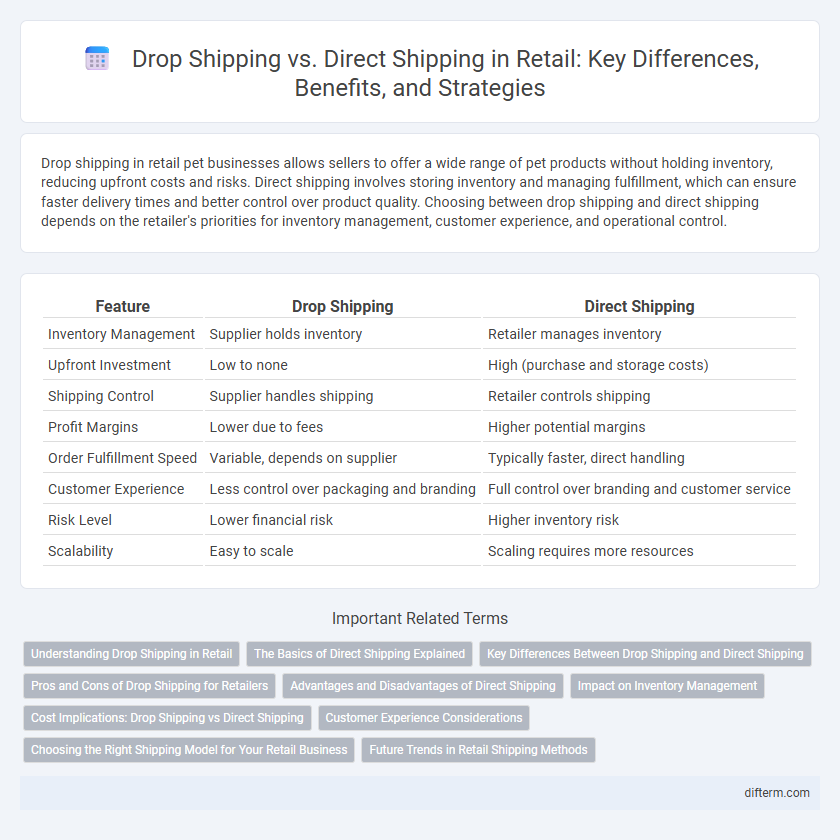 Drop Shipping vs. Direct Shipping in Retail: Key Differences, Benefits, and Strategies

Drop shipping in retail pet businesses allows sellers to offer a wide range of pet products without holding inventory, reducing upfront costs and risks. Direct shipping involves storing inventory and managing fulfillment, which can ensure faster delivery times and better control over product quality. Choosing between drop shipping and direct shipping depends on the retailer's priorities for inventory management, customer experience, and operational control.

| Feature | Drop Shipping | Direct Shipping |
|---|---|---|
| Inventory Management | Supplier holds inventory | Retailer manages inventory |
| Upfront Investment | Low to none | High (purchase and storage costs) |
| Shipping Control | Supplier handles shipping | Retailer controls shipping |
| Profit Margins | Lower due to fees | Higher potential margins |
| Order Fulfillment Speed | Variable, depends on supplier | Typically faster, direct handling |
| Customer Experience | Less control over packaging and branding | Full control over branding and customer service |
| Risk Level | Lower financial risk | Higher inventory risk |
| Scalability | Easy to scale | Scaling requires more resources |

Important Related Terms

Understanding Drop Shipping in Retail
The Basics of Direct Shipping Explained
Key Differences Between Drop Shipping and Direct Shipping
Pros and Cons of Drop Shipping for Retailers
Advantages and Disadvantages of Direct Shipping
Impact on Inventory Management
Cost Implications: Drop Shipping vs Direct Shipping
Customer Experience Considerations
Choosing the Right Shipping Model for Your Retail Business
Future Trends in Retail Shipping Methods

difterm.com