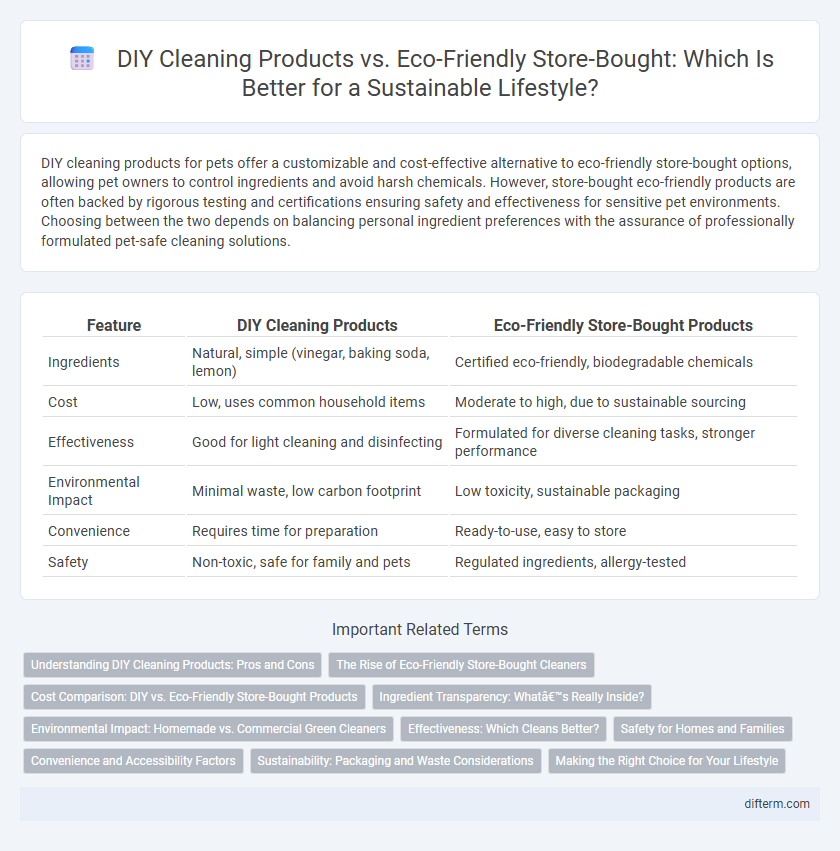 DIY Cleaning Products vs. Eco-Friendly Store-Bought: Which Is Better for a Sustainable Lifestyle?

DIY cleaning products for pets offer a customizable and cost-effective alternative to eco-friendly store-bought options, allowing pet owners to control ingredients and avoid harsh chemicals. However, store-bought eco-friendly products are often backed by rigorous testing and certifications ensuring safety and effectiveness for sensitive pet environments. Choosing between the two depends on balancing personal ingredient preferences with the assurance of professionally formulated pet-safe cleaning solutions.

| Feature | DIY Cleaning Products | Eco-Friendly Store-Bought Products |
|---|---|---|
| Ingredients | Natural, simple (vinegar, baking soda, lemon) | Certified eco-friendly, biodegradable chemicals |
| Cost | Low, uses common household items | Moderate to high, due to sustainable sourcing |
| Effectiveness | Good for light cleaning and disinfecting | Formulated for diverse cleaning tasks, stronger performance |
| Environmental Impact | Minimal waste, low carbon footprint | Low toxicity, sustainable packaging |
| Convenience | Requires time for preparation | Ready-to-use, easy to store |
| Safety | Non-toxic, safe for family and pets | Regulated ingredients, allergy-tested |

Important Related Terms

Understanding DIY Cleaning Products: Pros and Cons
The Rise of Eco-Friendly Store-Bought Cleaners
Cost Comparison: DIY vs. Eco-Friendly Store-Bought Products
Ingredient Transparency: Whatâ€™s Really Inside?
Environmental Impact: Homemade vs. Commercial Green Cleaners
Effectiveness: Which Cleans Better?
Safety for Homes and Families
Convenience and Accessibility Factors
Sustainability: Packaging and Waste Considerations
Making the Right Choice for Your Lifestyle

difterm.com