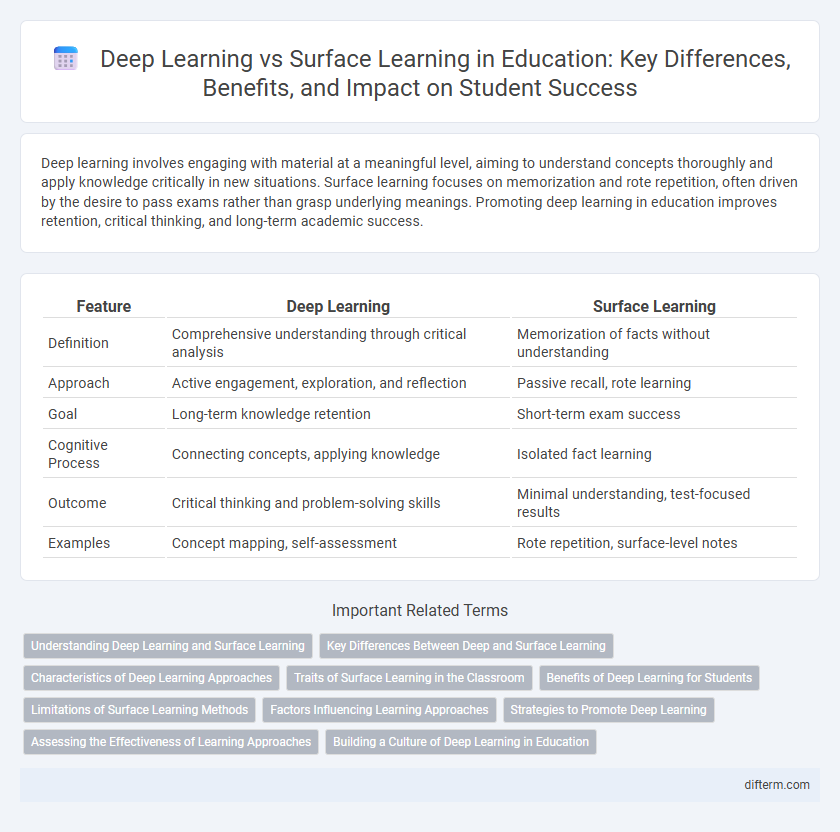 Deep Learning vs Surface Learning in Education: Key Differences, Benefits, and Impact on Student Success

Deep learning involves engaging with material at a meaningful level, aiming to understand concepts thoroughly and apply knowledge critically in new situations. Surface learning focuses on memorization and rote repetition, often driven by the desire to pass exams rather than grasp underlying meanings. Promoting deep learning in education improves retention, critical thinking, and long-term academic success.

| Feature | Deep Learning | Surface Learning |
|---|---|---|
| Definition | Comprehensive understanding through critical analysis | Memorization of facts without understanding |
| Approach | Active engagement, exploration, and reflection | Passive recall, rote learning |
| Goal | Long-term knowledge retention | Short-term exam success |
| Cognitive Process | Connecting concepts, applying knowledge | Isolated fact learning |
| Outcome | Critical thinking and problem-solving skills | Minimal understanding, test-focused results |
| Examples | Concept mapping, self-assessment | Rote repetition, surface-level notes |

Important Related Terms

Understanding Deep Learning and Surface Learning
Key Differences Between Deep and Surface Learning
Characteristics of Deep Learning Approaches
Traits of Surface Learning in the Classroom
Benefits of Deep Learning for Students
Limitations of Surface Learning Methods
Factors Influencing Learning Approaches
Strategies to Promote Deep Learning
Assessing the Effectiveness of Learning Approaches
Building a Culture of Deep Learning in Education

difterm.com