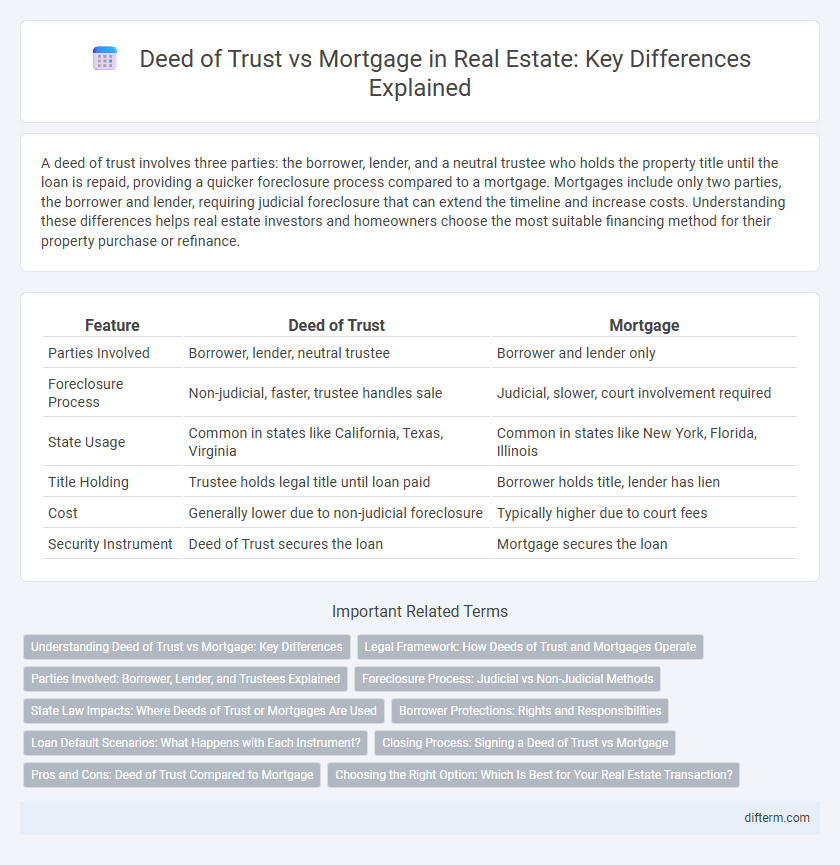 Deed of Trust vs Mortgage in Real Estate: Key Differences Explained

A deed of trust involves three parties: the borrower, lender, and a neutral trustee who holds the property title until the loan is repaid, providing a quicker foreclosure process compared to a mortgage. Mortgages include only two parties, the borrower and lender, requiring judicial foreclosure that can extend the timeline and increase costs. Understanding these differences helps real estate investors and homeowners choose the most suitable financing method for their property purchase or refinance.

| Feature | Deed of Trust | Mortgage |
|---|---|---|
| Parties Involved | Borrower, lender, neutral trustee | Borrower and lender only |
| Foreclosure Process | Non-judicial, faster, trustee handles sale | Judicial, slower, court involvement required |
| State Usage | Common in states like California, Texas, Virginia | Common in states like New York, Florida, Illinois |
| Title Holding | Trustee holds legal title until loan paid | Borrower holds title, lender has lien |
| Cost | Generally lower due to non-judicial foreclosure | Typically higher due to court fees |
| Security Instrument | Deed of Trust secures the loan | Mortgage secures the loan |

Important Related Terms

Understanding Deed of Trust vs Mortgage: Key Differences
Legal Framework: How Deeds of Trust and Mortgages Operate
Parties Involved: Borrower, Lender, and Trustees Explained
Foreclosure Process: Judicial vs Non-Judicial Methods
State Law Impacts: Where Deeds of Trust or Mortgages Are Used
Borrower Protections: Rights and Responsibilities
Loan Default Scenarios: What Happens with Each Instrument?
Closing Process: Signing a Deed of Trust vs Mortgage
Pros and Cons: Deed of Trust Compared to Mortgage
Choosing the Right Option: Which Is Best for Your Real Estate Transaction?

difterm.com