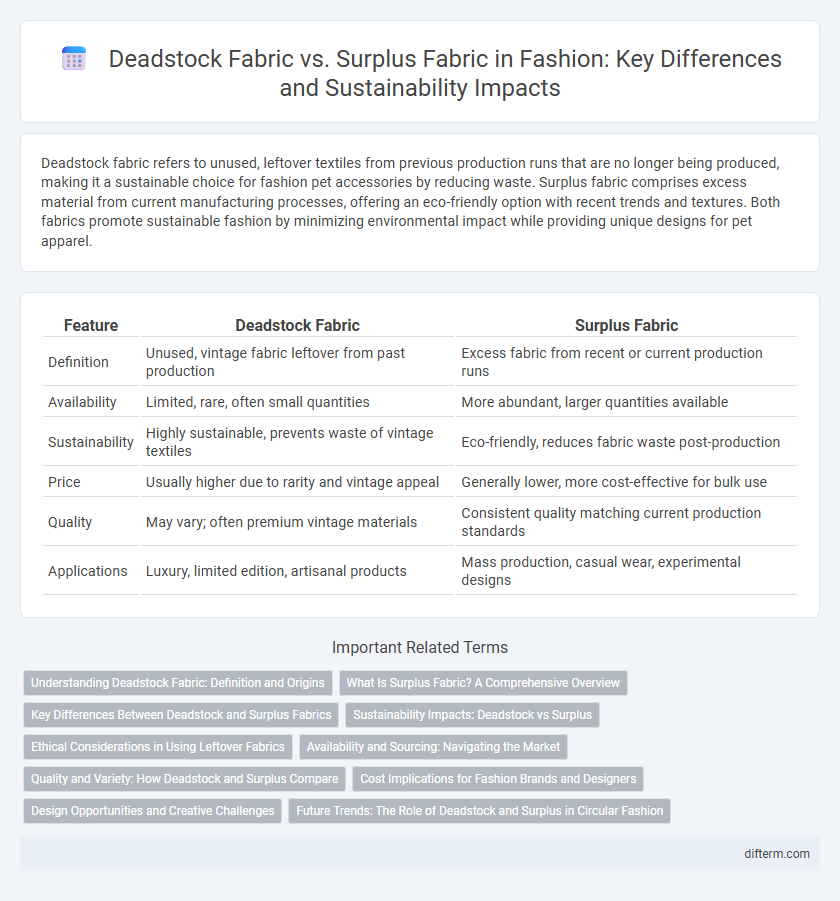 Deadstock Fabric vs. Surplus Fabric in Fashion: Key Differences and Sustainability Impacts

Deadstock fabric refers to unused, leftover textiles from previous production runs that are no longer being produced, making it a sustainable choice for fashion pet accessories by reducing waste. Surplus fabric comprises excess material from current manufacturing processes, offering an eco-friendly option with recent trends and textures. Both fabrics promote sustainable fashion by minimizing environmental impact while providing unique designs for pet apparel.

| Feature | Deadstock Fabric | Surplus Fabric |
|---|---|---|
| Definition | Unused, vintage fabric leftover from past production | Excess fabric from recent or current production runs |
| Availability | Limited, rare, often small quantities | More abundant, larger quantities available |
| Sustainability | Highly sustainable, prevents waste of vintage textiles | Eco-friendly, reduces fabric waste post-production |
| Price | Usually higher due to rarity and vintage appeal | Generally lower, more cost-effective for bulk use |
| Quality | May vary; often premium vintage materials | Consistent quality matching current production standards |
| Applications | Luxury, limited edition, artisanal products | Mass production, casual wear, experimental designs |

Important Related Terms

Understanding Deadstock Fabric: Definition and Origins
What Is Surplus Fabric? A Comprehensive Overview
Key Differences Between Deadstock and Surplus Fabrics
Sustainability Impacts: Deadstock vs Surplus
Ethical Considerations in Using Leftover Fabrics
Availability and Sourcing: Navigating the Market
Quality and Variety: How Deadstock and Surplus Compare
Cost Implications for Fashion Brands and Designers
Design Opportunities and Creative Challenges
Future Trends: The Role of Deadstock and Surplus in Circular Fashion

difterm.com