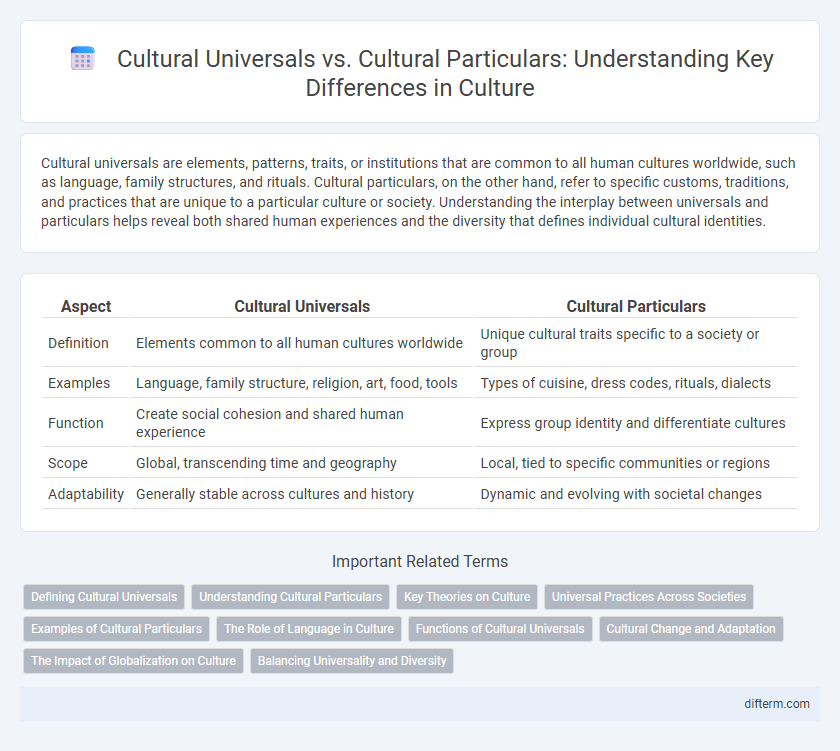 Cultural Universals vs. Cultural Particulars: Understanding Key Differences in Culture

Cultural universals are elements, patterns, traits, or institutions that are common to all human cultures worldwide, such as language, family structures, and rituals. Cultural particulars, on the other hand, refer to specific customs, traditions, and practices that are unique to a particular culture or society. Understanding the interplay between universals and particulars helps reveal both shared human experiences and the diversity that defines individual cultural identities.

| Aspect | Cultural Universals | Cultural Particulars |
|---|---|---|
| Definition | Elements common to all human cultures worldwide | Unique cultural traits specific to a society or group |
| Examples | Language, family structure, religion, art, food, tools | Types of cuisine, dress codes, rituals, dialects |
| Function | Create social cohesion and shared human experience | Express group identity and differentiate cultures |
| Scope | Global, transcending time and geography | Local, tied to specific communities or regions |
| Adaptability | Generally stable across cultures and history | Dynamic and evolving with societal changes |

Important Related Terms

Defining Cultural Universals
Understanding Cultural Particulars
Key Theories on Culture
Universal Practices Across Societies
Examples of Cultural Particulars
The Role of Language in Culture
Functions of Cultural Universals
Cultural Change and Adaptation
The Impact of Globalization on Culture
Balancing Universality and Diversity

difterm.com