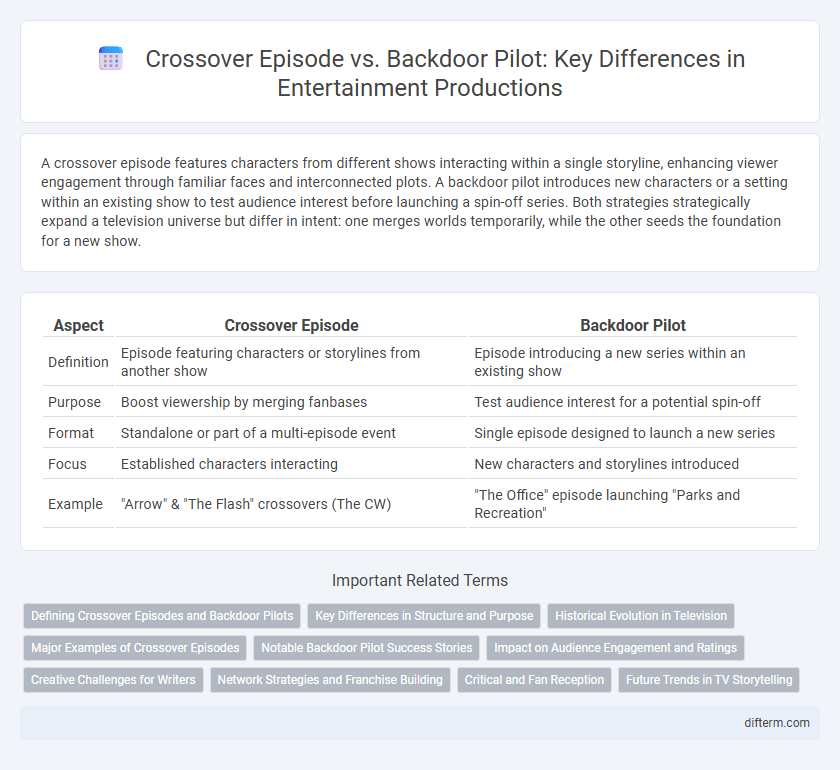 Crossover Episode vs. Backdoor Pilot: Key Differences in Entertainment Productions

A crossover episode features characters from different shows interacting within a single storyline, enhancing viewer engagement through familiar faces and interconnected plots. A backdoor pilot introduces new characters or a setting within an existing show to test audience interest before launching a spin-off series. Both strategies strategically expand a television universe but differ in intent: one merges worlds temporarily, while the other seeds the foundation for a new show.

| Aspect | Crossover Episode | Backdoor Pilot |
|---|---|---|
| Definition | Episode featuring characters or storylines from another show | Episode introducing a new series within an existing show |
| Purpose | Boost viewership by merging fanbases | Test audience interest for a potential spin-off |
| Format | Standalone or part of a multi-episode event | Single episode designed to launch a new series |
| Focus | Established characters interacting | New characters and storylines introduced |
| Example | "Arrow" & "The Flash" crossovers (The CW) | "The Office" episode launching "Parks and Recreation" |

Important Related Terms

Defining Crossover Episodes and Backdoor Pilots
Key Differences in Structure and Purpose
Historical Evolution in Television
Major Examples of Crossover Episodes
Notable Backdoor Pilot Success Stories
Impact on Audience Engagement and Ratings
Creative Challenges for Writers
Network Strategies and Franchise Building
Critical and Fan Reception
Future Trends in TV Storytelling

difterm.com