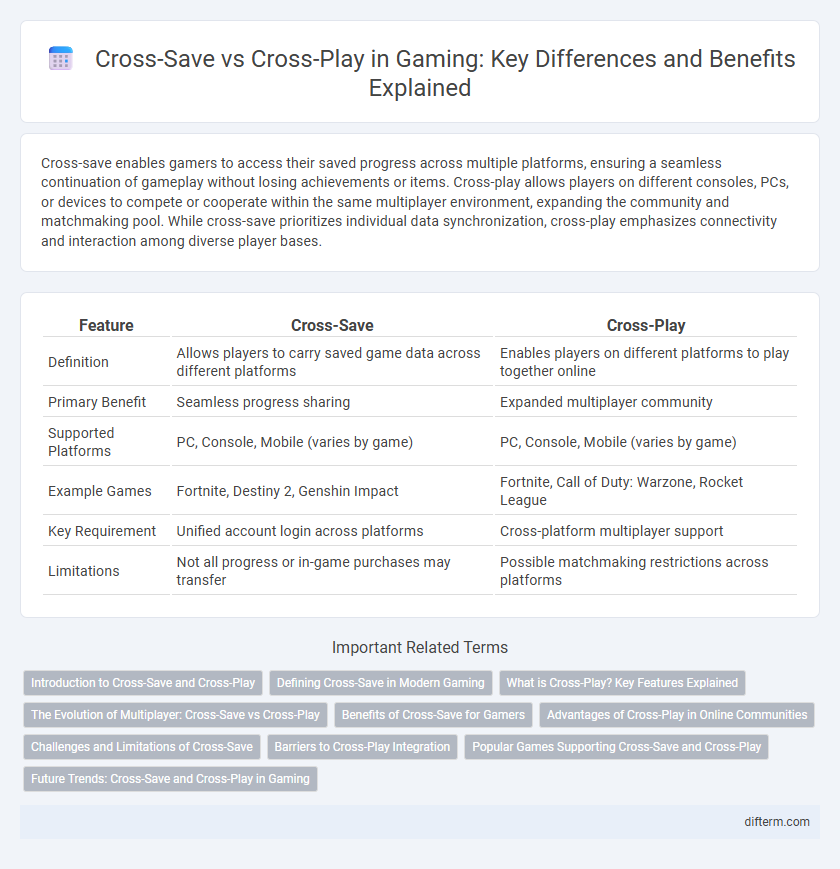 Cross-Save vs Cross-Play in Gaming: Key Differences and Benefits Explained

Cross-save enables gamers to access their saved progress across multiple platforms, ensuring a seamless continuation of gameplay without losing achievements or items. Cross-play allows players on different consoles, PCs, or devices to compete or cooperate within the same multiplayer environment, expanding the community and matchmaking pool. While cross-save prioritizes individual data synchronization, cross-play emphasizes connectivity and interaction among diverse player bases.

| Feature | Cross-Save | Cross-Play |
|---|---|---|
| Definition | Allows players to carry saved game data across different platforms | Enables players on different platforms to play together online |
| Primary Benefit | Seamless progress sharing | Expanded multiplayer community |
| Supported Platforms | PC, Console, Mobile (varies by game) | PC, Console, Mobile (varies by game) |
| Example Games | Fortnite, Destiny 2, Genshin Impact | Fortnite, Call of Duty: Warzone, Rocket League |
| Key Requirement | Unified account login across platforms | Cross-platform multiplayer support |
| Limitations | Not all progress or in-game purchases may transfer | Possible matchmaking restrictions across platforms |

Important Related Terms

Introduction to Cross-Save and Cross-Play
Defining Cross-Save in Modern Gaming
What is Cross-Play? Key Features Explained
The Evolution of Multiplayer: Cross-Save vs Cross-Play
Benefits of Cross-Save for Gamers
Advantages of Cross-Play in Online Communities
Challenges and Limitations of Cross-Save
Barriers to Cross-Play Integration
Popular Games Supporting Cross-Save and Cross-Play
Future Trends: Cross-Save and Cross-Play in Gaming

difterm.com