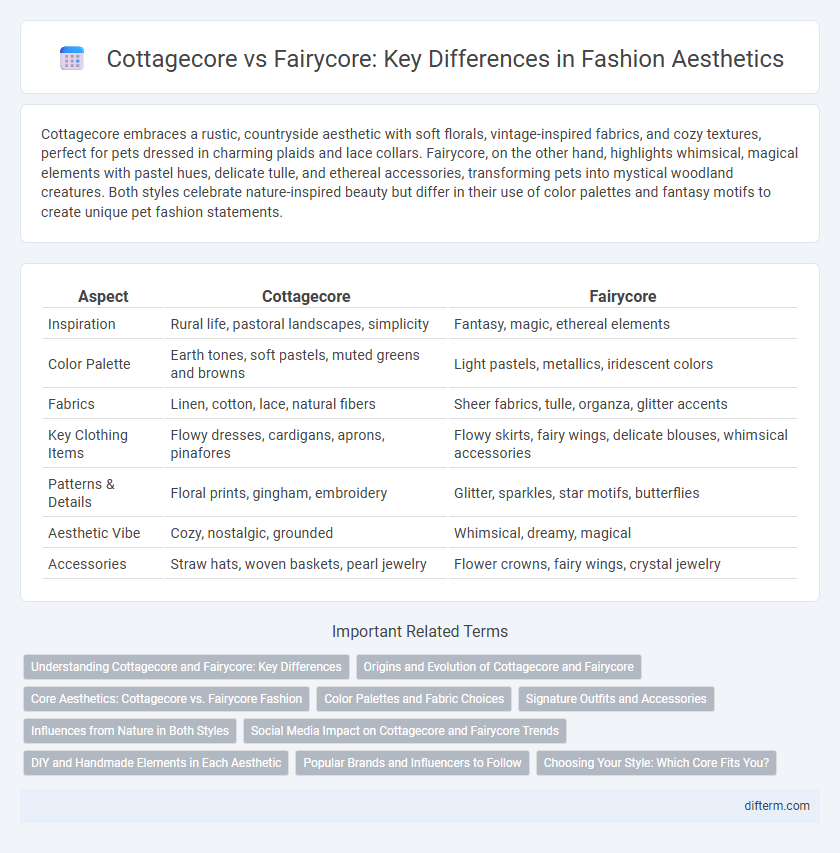 Cottagecore vs Fairycore: Key Differences in Fashion Aesthetics

Cottagecore embraces a rustic, countryside aesthetic with soft florals, vintage-inspired fabrics, and cozy textures, perfect for pets dressed in charming plaids and lace collars. Fairycore, on the other hand, highlights whimsical, magical elements with pastel hues, delicate tulle, and ethereal accessories, transforming pets into mystical woodland creatures. Both styles celebrate nature-inspired beauty but differ in their use of color palettes and fantasy motifs to create unique pet fashion statements.

| Aspect | Cottagecore | Fairycore |
|---|---|---|
| Inspiration | Rural life, pastoral landscapes, simplicity | Fantasy, magic, ethereal elements |
| Color Palette | Earth tones, soft pastels, muted greens and browns | Light pastels, metallics, iridescent colors |
| Fabrics | Linen, cotton, lace, natural fibers | Sheer fabrics, tulle, organza, glitter accents |
| Key Clothing Items | Flowy dresses, cardigans, aprons, pinafores | Flowy skirts, fairy wings, delicate blouses, whimsical accessories |
| Patterns & Details | Floral prints, gingham, embroidery | Glitter, sparkles, star motifs, butterflies |
| Aesthetic Vibe | Cozy, nostalgic, grounded | Whimsical, dreamy, magical |
| Accessories | Straw hats, woven baskets, pearl jewelry | Flower crowns, fairy wings, crystal jewelry |

Important Related Terms

Understanding Cottagecore and Fairycore: Key Differences
Origins and Evolution of Cottagecore and Fairycore
Core Aesthetics: Cottagecore vs. Fairycore Fashion
Color Palettes and Fabric Choices
Signature Outfits and Accessories
Influences from Nature in Both Styles
Social Media Impact on Cottagecore and Fairycore Trends
DIY and Handmade Elements in Each Aesthetic
Popular Brands and Influencers to Follow
Choosing Your Style: Which Core Fits You?

difterm.com