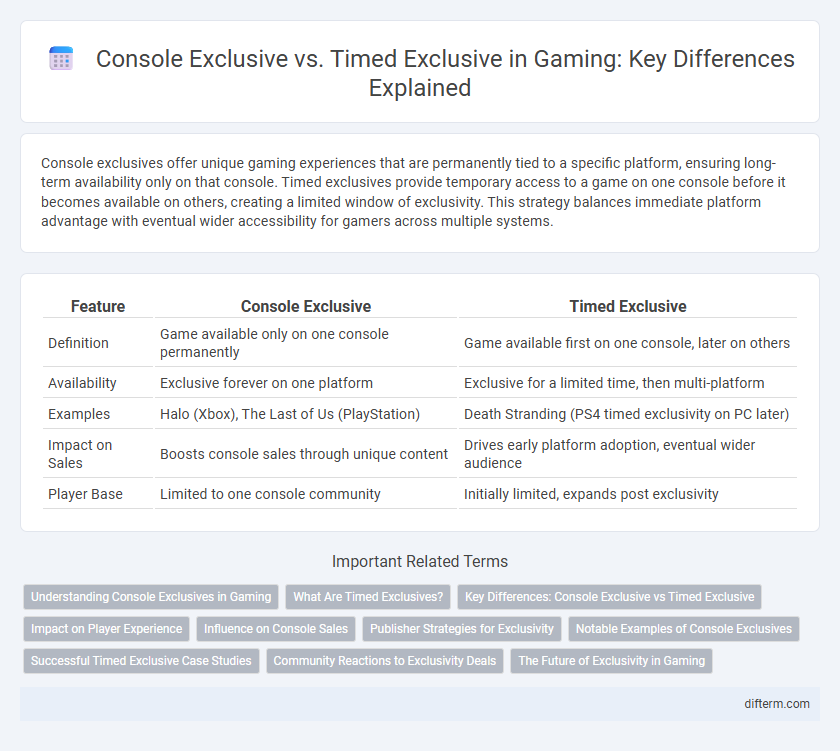 Console Exclusive vs. Timed Exclusive in Gaming: Key Differences Explained

Console exclusives offer unique gaming experiences that are permanently tied to a specific platform, ensuring long-term availability only on that console. Timed exclusives provide temporary access to a game on one console before it becomes available on others, creating a limited window of exclusivity. This strategy balances immediate platform advantage with eventual wider accessibility for gamers across multiple systems.

| Feature | Console Exclusive | Timed Exclusive |
|---|---|---|
| Definition | Game available only on one console permanently | Game available first on one console, later on others |
| Availability | Exclusive forever on one platform | Exclusive for a limited time, then multi-platform |
| Examples | Halo (Xbox), The Last of Us (PlayStation) | Death Stranding (PS4 timed exclusivity on PC later) |
| Impact on Sales | Boosts console sales through unique content | Drives early platform adoption, eventual wider audience |
| Player Base | Limited to one console community | Initially limited, expands post exclusivity |

Important Related Terms

Understanding Console Exclusives in Gaming
What Are Timed Exclusives?
Key Differences: Console Exclusive vs Timed Exclusive
Impact on Player Experience
Influence on Console Sales
Publisher Strategies for Exclusivity
Notable Examples of Console Exclusives
Successful Timed Exclusive Case Studies
Community Reactions to Exclusivity Deals
The Future of Exclusivity in Gaming

difterm.com