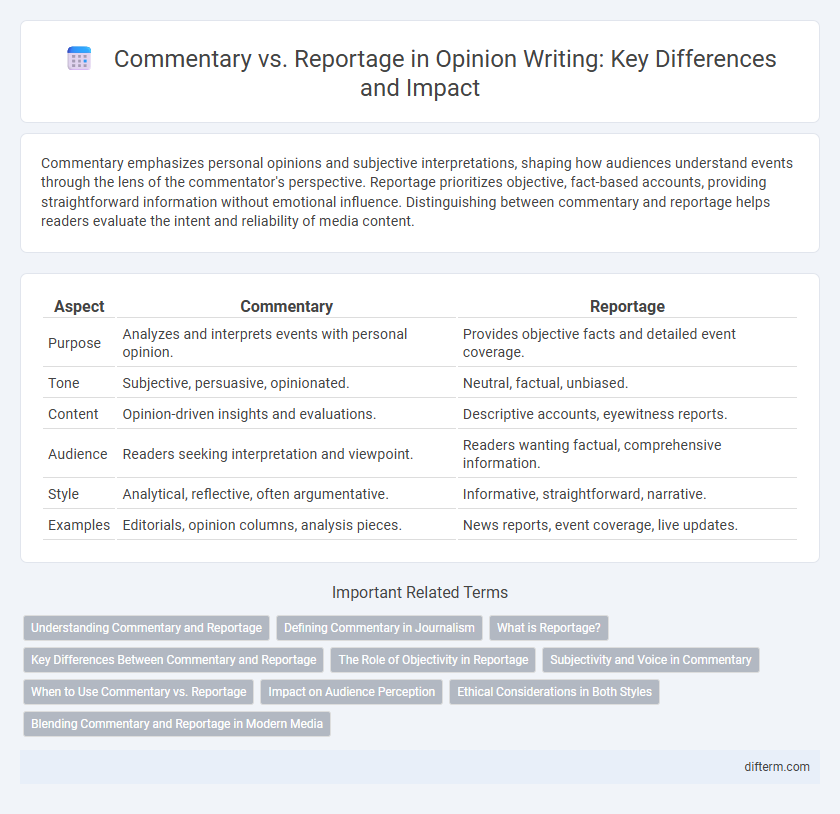 Commentary vs. Reportage in Opinion Writing: Key Differences and Impact

Commentary emphasizes personal opinions and subjective interpretations, shaping how audiences understand events through the lens of the commentator's perspective. Reportage prioritizes objective, fact-based accounts, providing straightforward information without emotional influence. Distinguishing between commentary and reportage helps readers evaluate the intent and reliability of media content.

| Aspect | Commentary | Reportage |
|---|---|---|
| Purpose | Analyzes and interprets events with personal opinion. | Provides objective facts and detailed event coverage. |
| Tone | Subjective, persuasive, opinionated. | Neutral, factual, unbiased. |
| Content | Opinion-driven insights and evaluations. | Descriptive accounts, eyewitness reports. |
| Audience | Readers seeking interpretation and viewpoint. | Readers wanting factual, comprehensive information. |
| Style | Analytical, reflective, often argumentative. | Informative, straightforward, narrative. |
| Examples | Editorials, opinion columns, analysis pieces. | News reports, event coverage, live updates. |

Important Related Terms

Understanding Commentary and Reportage
Defining Commentary in Journalism
What is Reportage?
Key Differences Between Commentary and Reportage
The Role of Objectivity in Reportage
Subjectivity and Voice in Commentary
When to Use Commentary vs. Reportage
Impact on Audience Perception
Ethical Considerations in Both Styles
Blending Commentary and Reportage in Modern Media

difterm.com