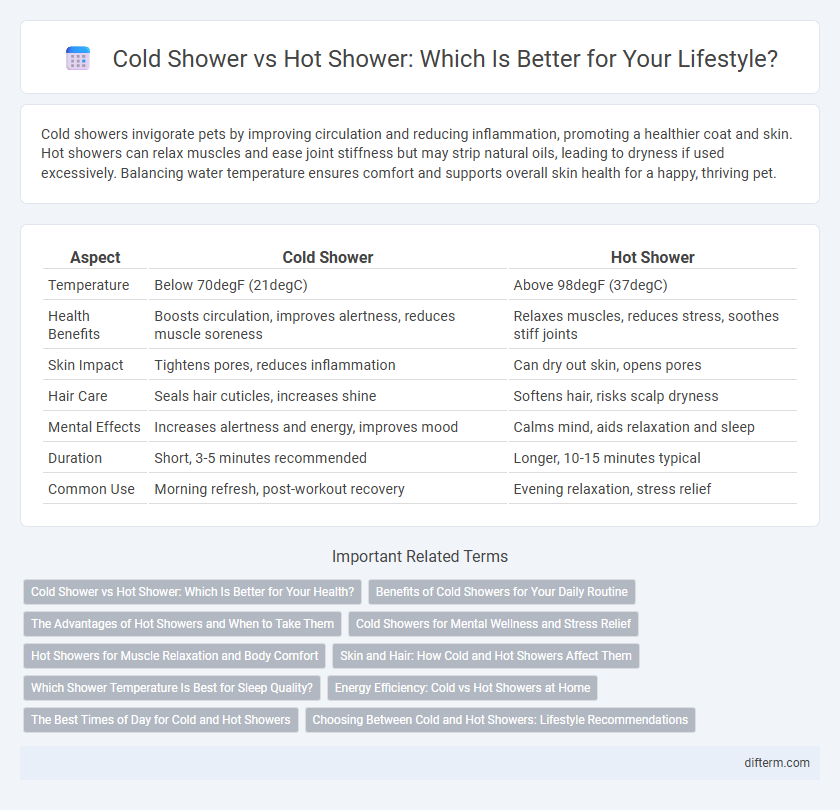 Cold Shower vs Hot Shower: Which Is Better for Your Lifestyle?

Cold showers invigorate pets by improving circulation and reducing inflammation, promoting a healthier coat and skin. Hot showers can relax muscles and ease joint stiffness but may strip natural oils, leading to dryness if used excessively. Balancing water temperature ensures comfort and supports overall skin health for a happy, thriving pet.

| Aspect | Cold Shower | Hot Shower |
|---|---|---|
| Temperature | Below 70degF (21degC) | Above 98degF (37degC) |
| Health Benefits | Boosts circulation, improves alertness, reduces muscle soreness | Relaxes muscles, reduces stress, soothes stiff joints |
| Skin Impact | Tightens pores, reduces inflammation | Can dry out skin, opens pores |
| Hair Care | Seals hair cuticles, increases shine | Softens hair, risks scalp dryness |
| Mental Effects | Increases alertness and energy, improves mood | Calms mind, aids relaxation and sleep |
| Duration | Short, 3-5 minutes recommended | Longer, 10-15 minutes typical |
| Common Use | Morning refresh, post-workout recovery | Evening relaxation, stress relief |

Important Related Terms

Cold Shower vs Hot Shower: Which Is Better for Your Health?
Benefits of Cold Showers for Your Daily Routine
The Advantages of Hot Showers and When to Take Them
Cold Showers for Mental Wellness and Stress Relief
Hot Showers for Muscle Relaxation and Body Comfort
Skin and Hair: How Cold and Hot Showers Affect Them
Which Shower Temperature Is Best for Sleep Quality?
Energy Efficiency: Cold vs Hot Showers at Home
The Best Times of Day for Cold and Hot Showers
Choosing Between Cold and Hot Showers: Lifestyle Recommendations

difterm.com