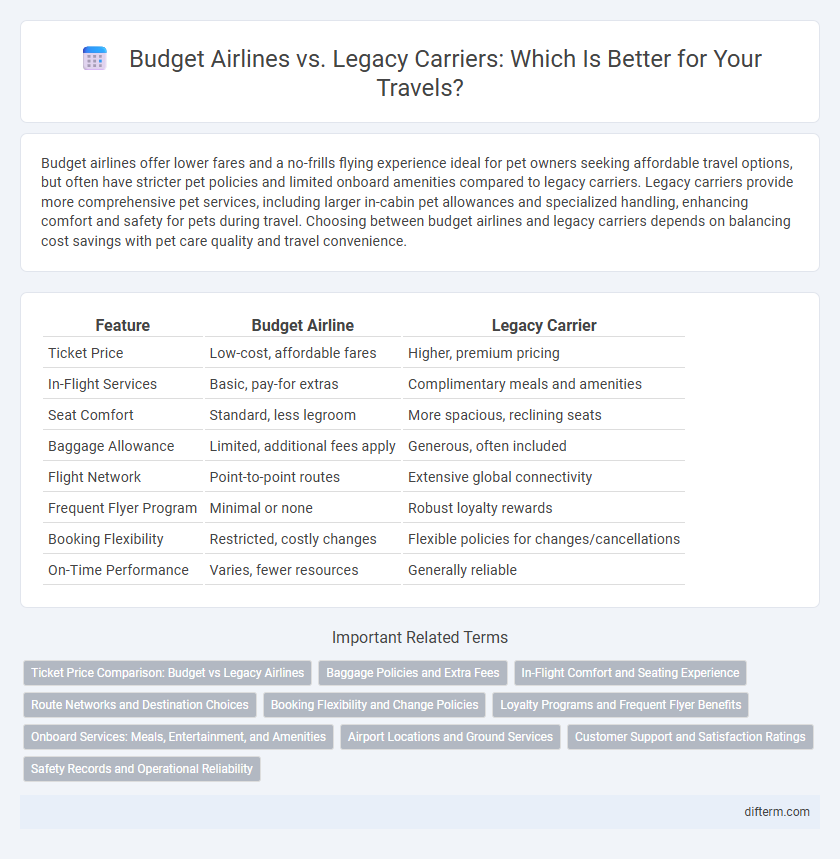 Budget Airlines vs. Legacy Carriers: Which Is Better for Your Travels?

Budget airlines offer lower fares and a no-frills flying experience ideal for pet owners seeking affordable travel options, but often have stricter pet policies and limited onboard amenities compared to legacy carriers. Legacy carriers provide more comprehensive pet services, including larger in-cabin pet allowances and specialized handling, enhancing comfort and safety for pets during travel. Choosing between budget airlines and legacy carriers depends on balancing cost savings with pet care quality and travel convenience.

| Feature | Budget Airline | Legacy Carrier |
|---|---|---|
| Ticket Price | Low-cost, affordable fares | Higher, premium pricing |
| In-Flight Services | Basic, pay-for extras | Complimentary meals and amenities |
| Seat Comfort | Standard, less legroom | More spacious, reclining seats |
| Baggage Allowance | Limited, additional fees apply | Generous, often included |
| Flight Network | Point-to-point routes | Extensive global connectivity |
| Frequent Flyer Program | Minimal or none | Robust loyalty rewards |
| Booking Flexibility | Restricted, costly changes | Flexible policies for changes/cancellations |
| On-Time Performance | Varies, fewer resources | Generally reliable |

Important Related Terms

Ticket Price Comparison: Budget vs Legacy Airlines
Baggage Policies and Extra Fees
In-Flight Comfort and Seating Experience
Route Networks and Destination Choices
Booking Flexibility and Change Policies
Loyalty Programs and Frequent Flyer Benefits
Onboard Services: Meals, Entertainment, and Amenities
Airport Locations and Ground Services
Customer Support and Satisfaction Ratings
Safety Records and Operational Reliability

difterm.com