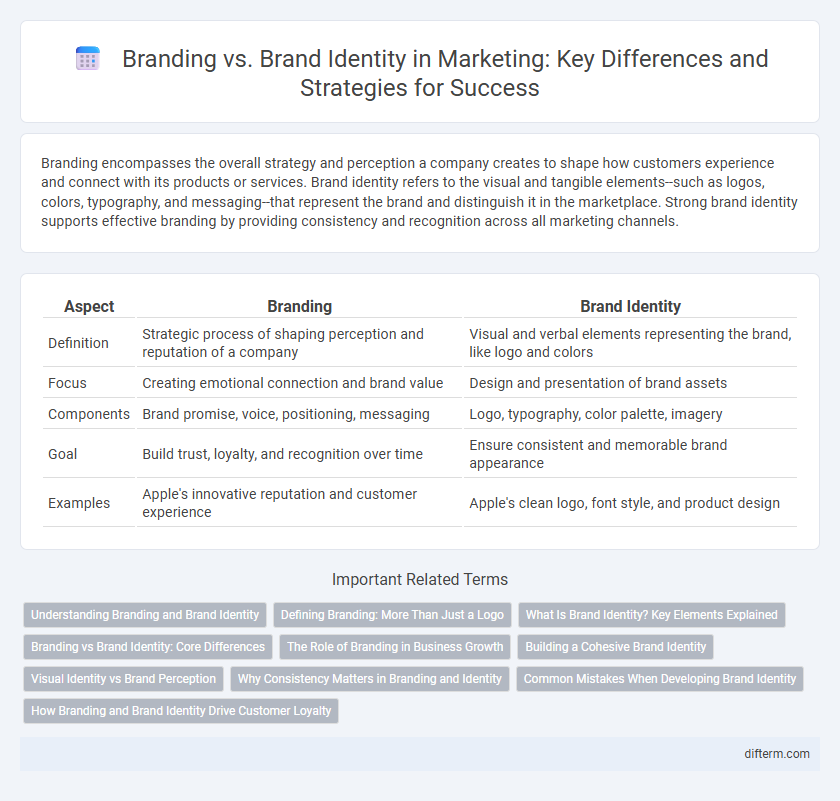 Branding vs. Brand Identity in Marketing: Key Differences and Strategies for Success

Branding encompasses the overall strategy and perception a company creates to shape how customers experience and connect with its products or services. Brand identity refers to the visual and tangible elements--such as logos, colors, typography, and messaging--that represent the brand and distinguish it in the marketplace. Strong brand identity supports effective branding by providing consistency and recognition across all marketing channels.

| Aspect | Branding | Brand Identity |
|---|---|---|
| Definition | Strategic process of shaping perception and reputation of a company | Visual and verbal elements representing the brand, like logo and colors |
| Focus | Creating emotional connection and brand value | Design and presentation of brand assets |
| Components | Brand promise, voice, positioning, messaging | Logo, typography, color palette, imagery |
| Goal | Build trust, loyalty, and recognition over time | Ensure consistent and memorable brand appearance |
| Examples | Apple's innovative reputation and customer experience | Apple's clean logo, font style, and product design |

Important Related Terms

Understanding Branding and Brand Identity
Defining Branding: More Than Just a Logo
What Is Brand Identity? Key Elements Explained
Branding vs Brand Identity: Core Differences
The Role of Branding in Business Growth
Building a Cohesive Brand Identity
Visual Identity vs Brand Perception
Why Consistency Matters in Branding and Identity
Common Mistakes When Developing Brand Identity
How Branding and Brand Identity Drive Customer Loyalty

difterm.com