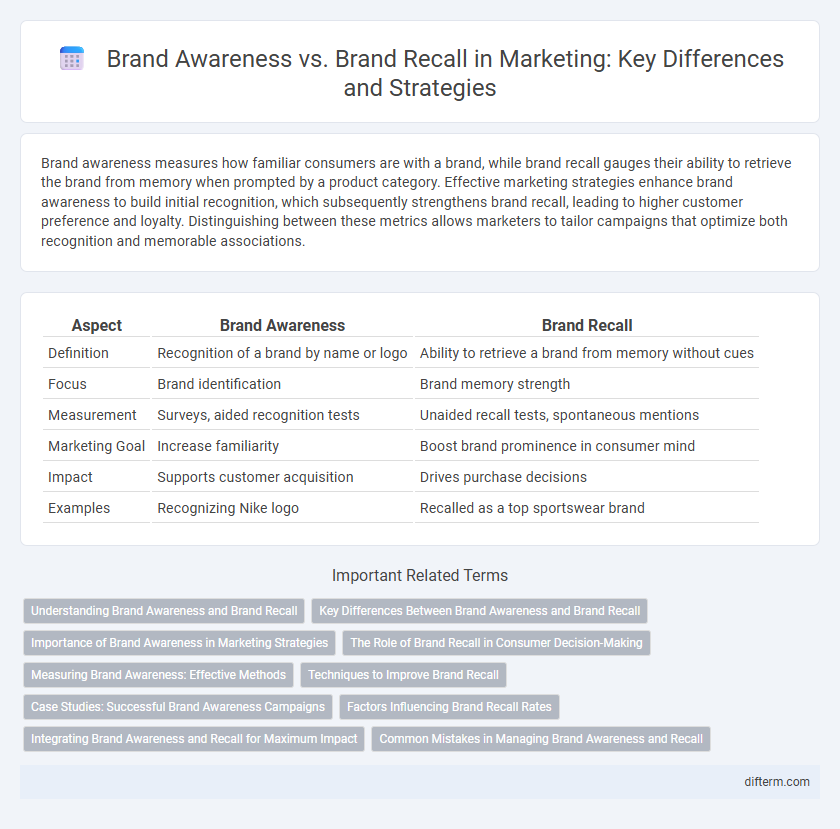 Brand Awareness vs. Brand Recall in Marketing: Key Differences and Strategies

Brand awareness measures how familiar consumers are with a brand, while brand recall gauges their ability to retrieve the brand from memory when prompted by a product category. Effective marketing strategies enhance brand awareness to build initial recognition, which subsequently strengthens brand recall, leading to higher customer preference and loyalty. Distinguishing between these metrics allows marketers to tailor campaigns that optimize both recognition and memorable associations.

| Aspect | Brand Awareness | Brand Recall |
|---|---|---|
| Definition | Recognition of a brand by name or logo | Ability to retrieve a brand from memory without cues |
| Focus | Brand identification | Brand memory strength |
| Measurement | Surveys, aided recognition tests | Unaided recall tests, spontaneous mentions |
| Marketing Goal | Increase familiarity | Boost brand prominence in consumer mind |
| Impact | Supports customer acquisition | Drives purchase decisions |
| Examples | Recognizing Nike logo | Recalled as a top sportswear brand |

Important Related Terms

Understanding Brand Awareness and Brand Recall
Key Differences Between Brand Awareness and Brand Recall
Importance of Brand Awareness in Marketing Strategies
The Role of Brand Recall in Consumer Decision-Making
Measuring Brand Awareness: Effective Methods
Techniques to Improve Brand Recall
Case Studies: Successful Brand Awareness Campaigns
Factors Influencing Brand Recall Rates
Integrating Brand Awareness and Recall for Maximum Impact
Common Mistakes in Managing Brand Awareness and Recall

difterm.com