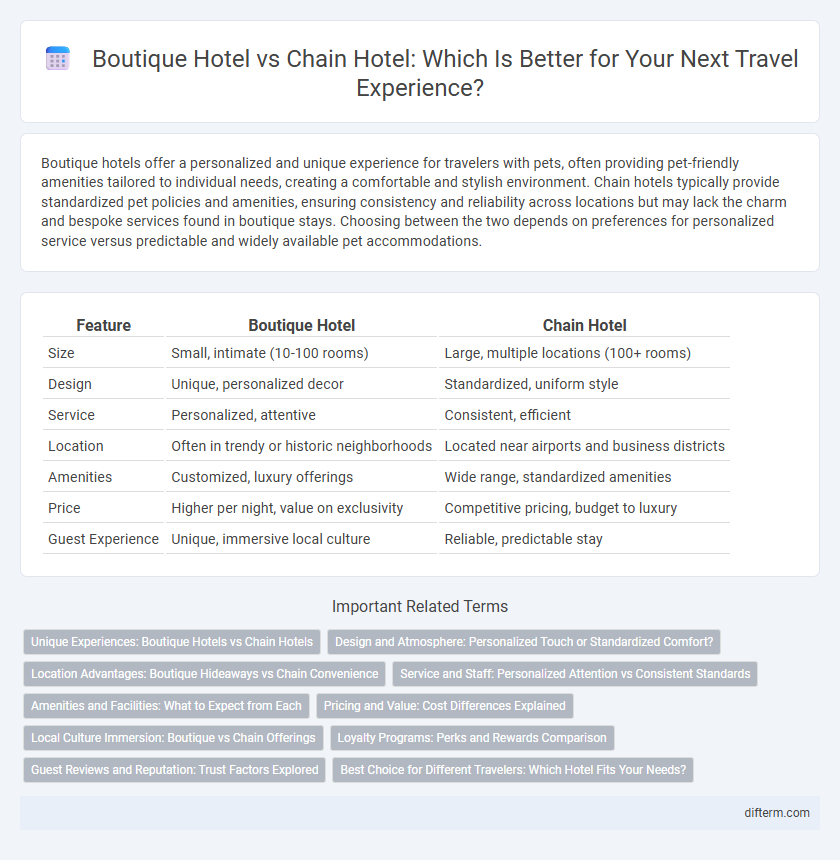 Boutique Hotel vs Chain Hotel: Which Is Better for Your Next Travel Experience?

Boutique hotels offer a personalized and unique experience for travelers with pets, often providing pet-friendly amenities tailored to individual needs, creating a comfortable and stylish environment. Chain hotels typically provide standardized pet policies and amenities, ensuring consistency and reliability across locations but may lack the charm and bespoke services found in boutique stays. Choosing between the two depends on preferences for personalized service versus predictable and widely available pet accommodations.

| Feature | Boutique Hotel | Chain Hotel |
|---|---|---|
| Size | Small, intimate (10-100 rooms) | Large, multiple locations (100+ rooms) |
| Design | Unique, personalized decor | Standardized, uniform style |
| Service | Personalized, attentive | Consistent, efficient |
| Location | Often in trendy or historic neighborhoods | Located near airports and business districts |
| Amenities | Customized, luxury offerings | Wide range, standardized amenities |
| Price | Higher per night, value on exclusivity | Competitive pricing, budget to luxury |
| Guest Experience | Unique, immersive local culture | Reliable, predictable stay |

Important Related Terms

Unique Experiences: Boutique Hotels vs Chain Hotels
Design and Atmosphere: Personalized Touch or Standardized Comfort?
Location Advantages: Boutique Hideaways vs Chain Convenience
Service and Staff: Personalized Attention vs Consistent Standards
Amenities and Facilities: What to Expect from Each
Pricing and Value: Cost Differences Explained
Local Culture Immersion: Boutique vs Chain Offerings
Loyalty Programs: Perks and Rewards Comparison
Guest Reviews and Reputation: Trust Factors Explored
Best Choice for Different Travelers: Which Hotel Fits Your Needs?

difterm.com