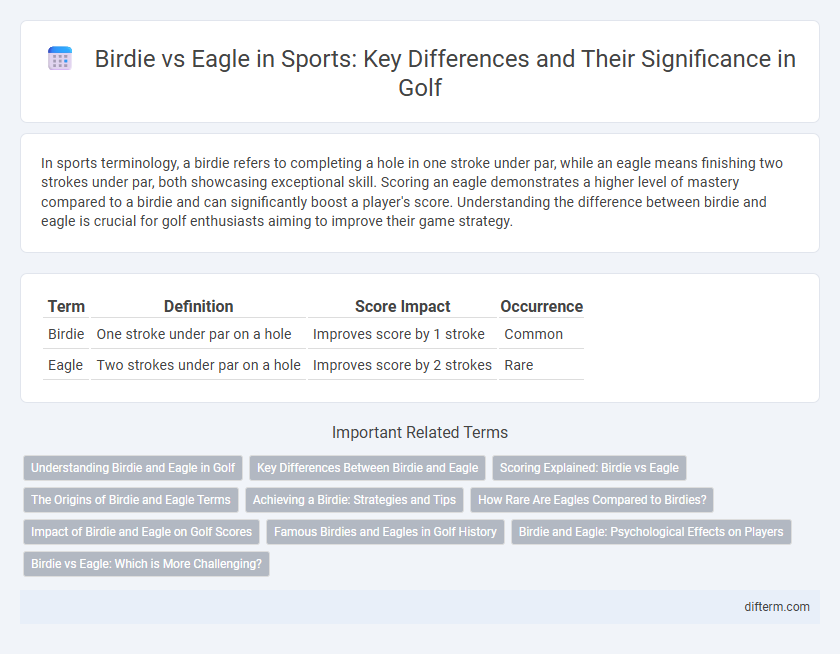 Birdie vs Eagle in Sports: Key Differences and Their Significance in Golf

In sports terminology, a birdie refers to completing a hole in one stroke under par, while an eagle means finishing two strokes under par, both showcasing exceptional skill. Scoring an eagle demonstrates a higher level of mastery compared to a birdie and can significantly boost a player's score. Understanding the difference between birdie and eagle is crucial for golf enthusiasts aiming to improve their game strategy.

| Term | Definition | Score Impact | Occurrence |
|---|---|---|---|
| Birdie | One stroke under par on a hole | Improves score by 1 stroke | Common |
| Eagle | Two strokes under par on a hole | Improves score by 2 strokes | Rare |

Important Related Terms

Understanding Birdie and Eagle in Golf
Key Differences Between Birdie and Eagle
Scoring Explained: Birdie vs Eagle
The Origins of Birdie and Eagle Terms
Achieving a Birdie: Strategies and Tips
How Rare Are Eagles Compared to Birdies?
Impact of Birdie and Eagle on Golf Scores
Famous Birdies and Eagles in Golf History
Birdie and Eagle: Psychological Effects on Players
Birdie vs Eagle: Which is More Challenging?

difterm.com