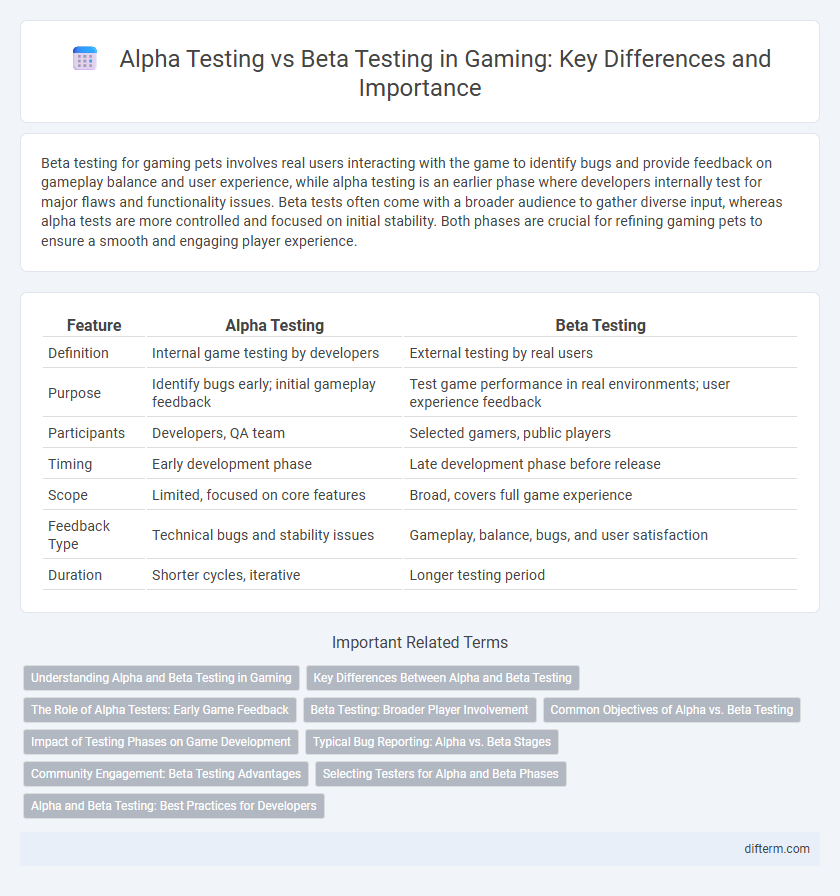 Alpha Testing vs Beta Testing in Gaming: Key Differences and Importance

Beta testing for gaming pets involves real users interacting with the game to identify bugs and provide feedback on gameplay balance and user experience, while alpha testing is an earlier phase where developers internally test for major flaws and functionality issues. Beta tests often come with a broader audience to gather diverse input, whereas alpha tests are more controlled and focused on initial stability. Both phases are crucial for refining gaming pets to ensure a smooth and engaging player experience.

| Feature | Alpha Testing | Beta Testing |
|---|---|---|
| Definition | Internal game testing by developers | External testing by real users |
| Purpose | Identify bugs early; initial gameplay feedback | Test game performance in real environments; user experience feedback |
| Participants | Developers, QA team | Selected gamers, public players |
| Timing | Early development phase | Late development phase before release |
| Scope | Limited, focused on core features | Broad, covers full game experience |
| Feedback Type | Technical bugs and stability issues | Gameplay, balance, bugs, and user satisfaction |
| Duration | Shorter cycles, iterative | Longer testing period |

Important Related Terms

Understanding Alpha and Beta Testing in Gaming
Key Differences Between Alpha and Beta Testing
The Role of Alpha Testers: Early Game Feedback
Beta Testing: Broader Player Involvement
Common Objectives of Alpha vs. Beta Testing
Impact of Testing Phases on Game Development
Typical Bug Reporting: Alpha vs. Beta Stages
Community Engagement: Beta Testing Advantages
Selecting Testers for Alpha and Beta Phases
Alpha and Beta Testing: Best Practices for Developers

difterm.com