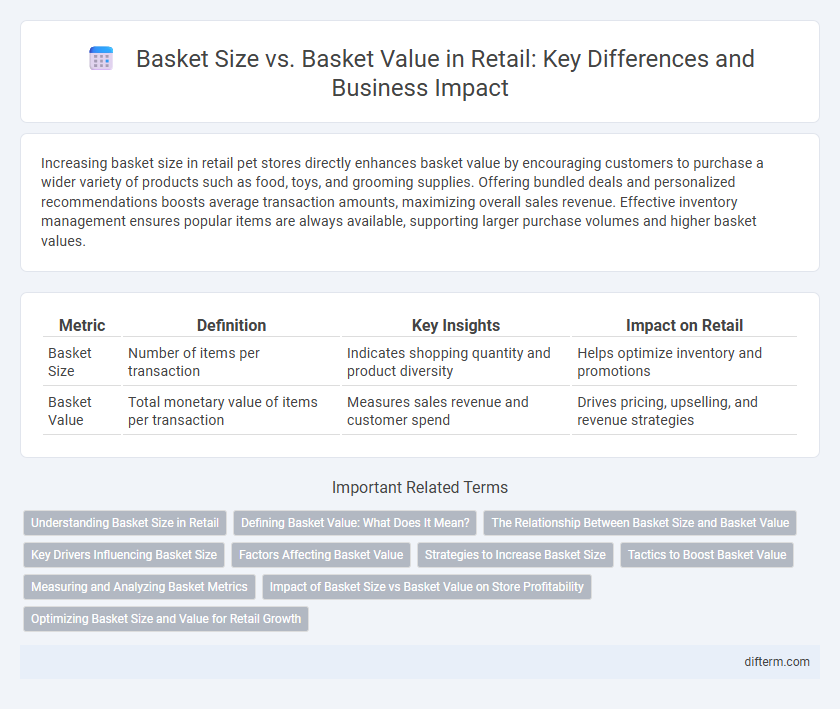 Basket Size vs. Basket Value in Retail: Key Differences and Business Impact

Increasing basket size in retail pet stores directly enhances basket value by encouraging customers to purchase a wider variety of products such as food, toys, and grooming supplies. Offering bundled deals and personalized recommendations boosts average transaction amounts, maximizing overall sales revenue. Effective inventory management ensures popular items are always available, supporting larger purchase volumes and higher basket values.

| Metric | Definition | Key Insights | Impact on Retail |
|---|---|---|---|
| Basket Size | Number of items per transaction | Indicates shopping quantity and product diversity | Helps optimize inventory and promotions |
| Basket Value | Total monetary value of items per transaction | Measures sales revenue and customer spend | Drives pricing, upselling, and revenue strategies |

Important Related Terms

Understanding Basket Size in Retail
Defining Basket Value: What Does It Mean?
The Relationship Between Basket Size and Basket Value
Key Drivers Influencing Basket Size
Factors Affecting Basket Value
Strategies to Increase Basket Size
Tactics to Boost Basket Value
Measuring and Analyzing Basket Metrics
Impact of Basket Size vs Basket Value on Store Profitability
Optimizing Basket Size and Value for Retail Growth

difterm.com