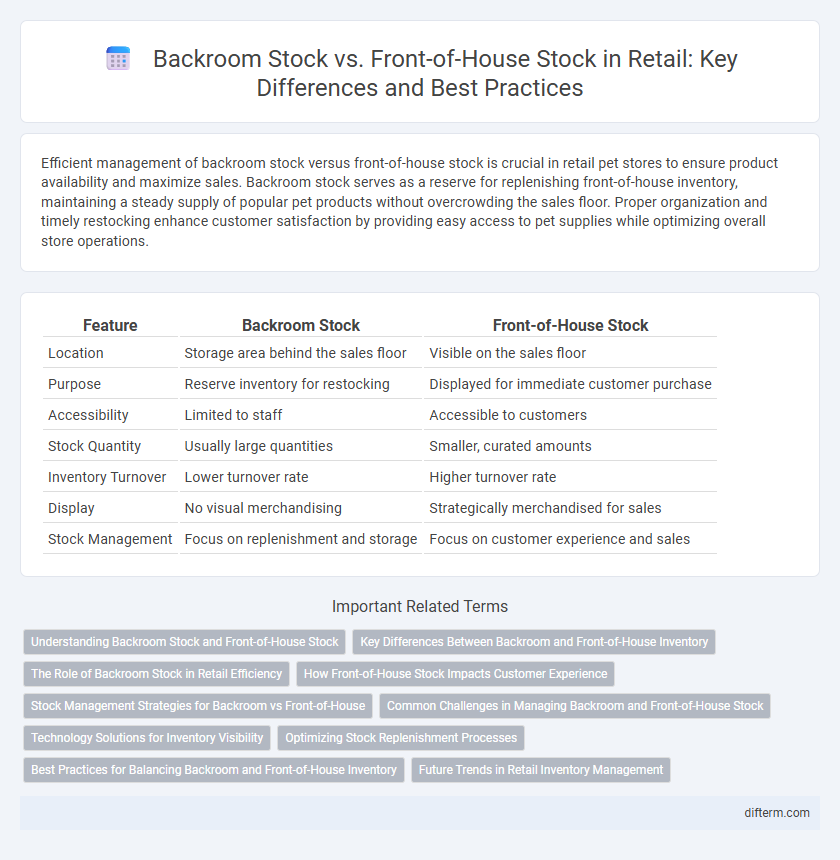 Backroom Stock vs. Front-of-House Stock in Retail: Key Differences and Best Practices

Efficient management of backroom stock versus front-of-house stock is crucial in retail pet stores to ensure product availability and maximize sales. Backroom stock serves as a reserve for replenishing front-of-house inventory, maintaining a steady supply of popular pet products without overcrowding the sales floor. Proper organization and timely restocking enhance customer satisfaction by providing easy access to pet supplies while optimizing overall store operations.

| Feature | Backroom Stock | Front-of-House Stock |
|---|---|---|
| Location | Storage area behind the sales floor | Visible on the sales floor |
| Purpose | Reserve inventory for restocking | Displayed for immediate customer purchase |
| Accessibility | Limited to staff | Accessible to customers |
| Stock Quantity | Usually large quantities | Smaller, curated amounts |
| Inventory Turnover | Lower turnover rate | Higher turnover rate |
| Display | No visual merchandising | Strategically merchandised for sales |
| Stock Management | Focus on replenishment and storage | Focus on customer experience and sales |

Important Related Terms

Understanding Backroom Stock and Front-of-House Stock
Key Differences Between Backroom and Front-of-House Inventory
The Role of Backroom Stock in Retail Efficiency
How Front-of-House Stock Impacts Customer Experience
Stock Management Strategies for Backroom vs Front-of-House
Common Challenges in Managing Backroom and Front-of-House Stock
Technology Solutions for Inventory Visibility
Optimizing Stock Replenishment Processes
Best Practices for Balancing Backroom and Front-of-House Inventory
Future Trends in Retail Inventory Management

difterm.com