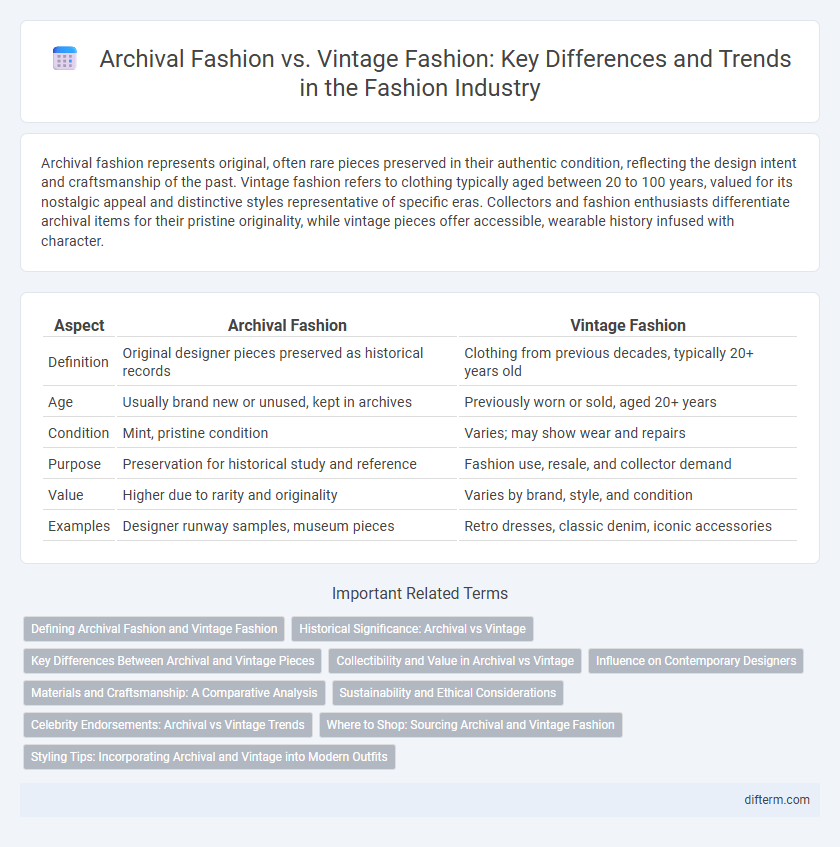 Archival Fashion vs. Vintage Fashion: Key Differences and Trends in the Fashion Industry

Archival fashion represents original, often rare pieces preserved in their authentic condition, reflecting the design intent and craftsmanship of the past. Vintage fashion refers to clothing typically aged between 20 to 100 years, valued for its nostalgic appeal and distinctive styles representative of specific eras. Collectors and fashion enthusiasts differentiate archival items for their pristine originality, while vintage pieces offer accessible, wearable history infused with character.

| Aspect | Archival Fashion | Vintage Fashion |
|---|---|---|
| Definition | Original designer pieces preserved as historical records | Clothing from previous decades, typically 20+ years old |
| Age | Usually brand new or unused, kept in archives | Previously worn or sold, aged 20+ years |
| Condition | Mint, pristine condition | Varies; may show wear and repairs |
| Purpose | Preservation for historical study and reference | Fashion use, resale, and collector demand |
| Value | Higher due to rarity and originality | Varies by brand, style, and condition |
| Examples | Designer runway samples, museum pieces | Retro dresses, classic denim, iconic accessories |

Important Related Terms

Defining Archival Fashion and Vintage Fashion
Historical Significance: Archival vs Vintage
Key Differences Between Archival and Vintage Pieces
Collectibility and Value in Archival vs Vintage
Influence on Contemporary Designers
Materials and Craftsmanship: A Comparative Analysis
Sustainability and Ethical Considerations
Celebrity Endorsements: Archival vs Vintage Trends
Where to Shop: Sourcing Archival and Vintage Fashion
Styling Tips: Incorporating Archival and Vintage into Modern Outfits

difterm.com