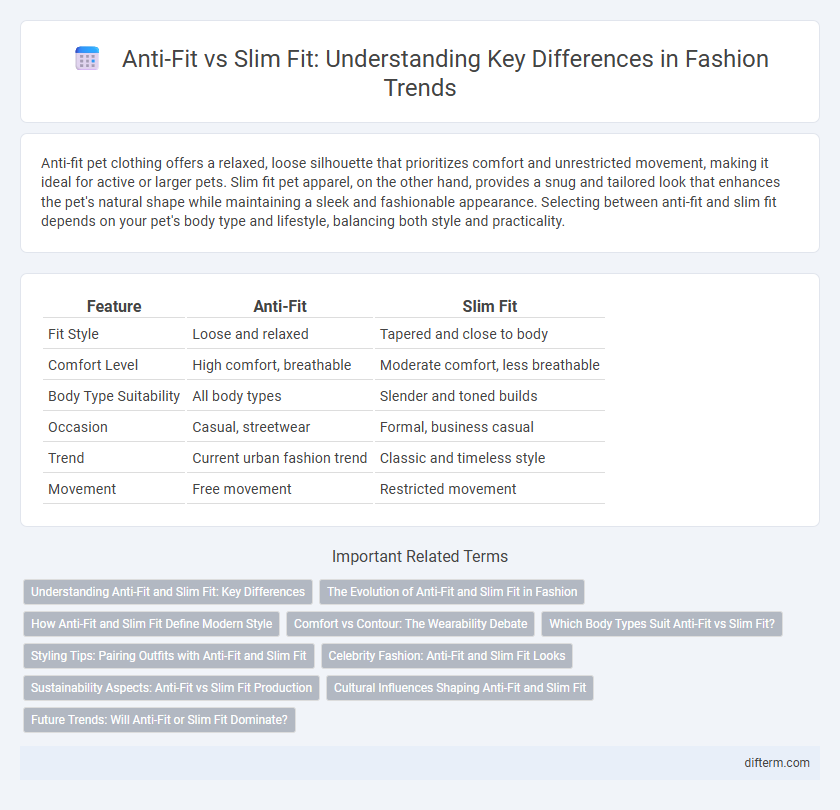 Anti-Fit vs Slim Fit: Understanding Key Differences in Fashion Trends

Anti-fit pet clothing offers a relaxed, loose silhouette that prioritizes comfort and unrestricted movement, making it ideal for active or larger pets. Slim fit pet apparel, on the other hand, provides a snug and tailored look that enhances the pet's natural shape while maintaining a sleek and fashionable appearance. Selecting between anti-fit and slim fit depends on your pet's body type and lifestyle, balancing both style and practicality.

| Feature | Anti-Fit | Slim Fit |
|---|---|---|
| Fit Style | Loose and relaxed | Tapered and close to body |
| Comfort Level | High comfort, breathable | Moderate comfort, less breathable |
| Body Type Suitability | All body types | Slender and toned builds |
| Occasion | Casual, streetwear | Formal, business casual |
| Trend | Current urban fashion trend | Classic and timeless style |
| Movement | Free movement | Restricted movement |

Important Related Terms

Understanding Anti-Fit and Slim Fit: Key Differences
The Evolution of Anti-Fit and Slim Fit in Fashion
How Anti-Fit and Slim Fit Define Modern Style
Comfort vs Contour: The Wearability Debate
Which Body Types Suit Anti-Fit vs Slim Fit?
Styling Tips: Pairing Outfits with Anti-Fit and Slim Fit
Celebrity Fashion: Anti-Fit and Slim Fit Looks
Sustainability Aspects: Anti-Fit vs Slim Fit Production
Cultural Influences Shaping Anti-Fit and Slim Fit
Future Trends: Will Anti-Fit or Slim Fit Dominate?

difterm.com