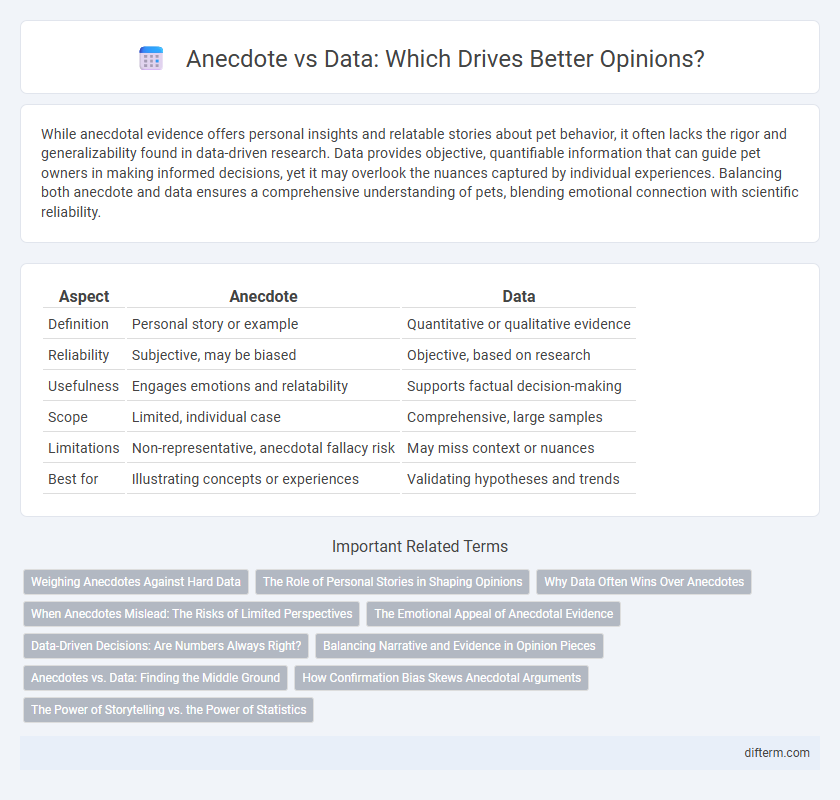 Anecdote vs Data: Which Drives Better Opinions?

While anecdotal evidence offers personal insights and relatable stories about pet behavior, it often lacks the rigor and generalizability found in data-driven research. Data provides objective, quantifiable information that can guide pet owners in making informed decisions, yet it may overlook the nuances captured by individual experiences. Balancing both anecdote and data ensures a comprehensive understanding of pets, blending emotional connection with scientific reliability.

| Aspect | Anecdote | Data |
|---|---|---|
| Definition | Personal story or example | Quantitative or qualitative evidence |
| Reliability | Subjective, may be biased | Objective, based on research |
| Usefulness | Engages emotions and relatability | Supports factual decision-making |
| Scope | Limited, individual case | Comprehensive, large samples |
| Limitations | Non-representative, anecdotal fallacy risk | May miss context or nuances |
| Best for | Illustrating concepts or experiences | Validating hypotheses and trends |

Important Related Terms

Weighing Anecdotes Against Hard Data
The Role of Personal Stories in Shaping Opinions
Why Data Often Wins Over Anecdotes
When Anecdotes Mislead: The Risks of Limited Perspectives
The Emotional Appeal of Anecdotal Evidence
Data-Driven Decisions: Are Numbers Always Right?
Balancing Narrative and Evidence in Opinion Pieces
Anecdotes vs. Data: Finding the Middle Ground
How Confirmation Bias Skews Anecdotal Arguments
The Power of Storytelling vs. the Power of Statistics

difterm.com