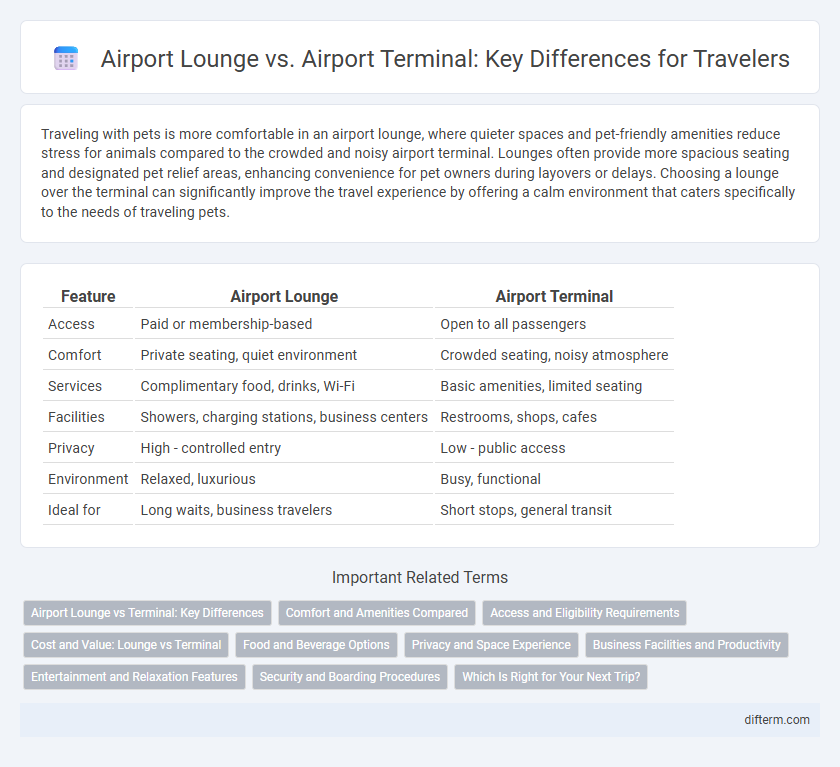 Airport Lounge vs. Airport Terminal: Key Differences for Travelers

Traveling with pets is more comfortable in an airport lounge, where quieter spaces and pet-friendly amenities reduce stress for animals compared to the crowded and noisy airport terminal. Lounges often provide more spacious seating and designated pet relief areas, enhancing convenience for pet owners during layovers or delays. Choosing a lounge over the terminal can significantly improve the travel experience by offering a calm environment that caters specifically to the needs of traveling pets.

| Feature | Airport Lounge | Airport Terminal |
|---|---|---|
| Access | Paid or membership-based | Open to all passengers |
| Comfort | Private seating, quiet environment | Crowded seating, noisy atmosphere |
| Services | Complimentary food, drinks, Wi-Fi | Basic amenities, limited seating |
| Facilities | Showers, charging stations, business centers | Restrooms, shops, cafes |
| Privacy | High - controlled entry | Low - public access |
| Environment | Relaxed, luxurious | Busy, functional |
| Ideal for | Long waits, business travelers | Short stops, general transit |

Important Related Terms

Airport Lounge vs Terminal: Key Differences
Comfort and Amenities Compared
Access and Eligibility Requirements
Cost and Value: Lounge vs Terminal
Food and Beverage Options
Privacy and Space Experience
Business Facilities and Productivity
Entertainment and Relaxation Features
Security and Boarding Procedures
Which Is Right for Your Next Trip?

difterm.com