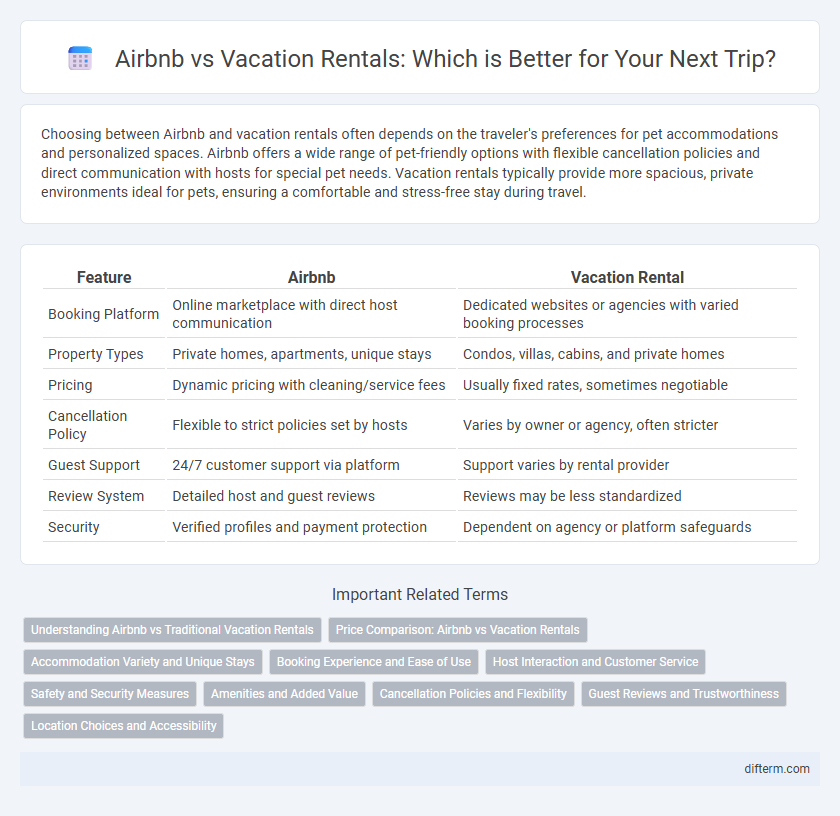 Airbnb vs Vacation Rentals: Which is Better for Your Next Trip?

Choosing between Airbnb and vacation rentals often depends on the traveler's preferences for pet accommodations and personalized spaces. Airbnb offers a wide range of pet-friendly options with flexible cancellation policies and direct communication with hosts for special pet needs. Vacation rentals typically provide more spacious, private environments ideal for pets, ensuring a comfortable and stress-free stay during travel.

| Feature | Airbnb | Vacation Rental |
|---|---|---|
| Booking Platform | Online marketplace with direct host communication | Dedicated websites or agencies with varied booking processes |
| Property Types | Private homes, apartments, unique stays | Condos, villas, cabins, and private homes |
| Pricing | Dynamic pricing with cleaning/service fees | Usually fixed rates, sometimes negotiable |
| Cancellation Policy | Flexible to strict policies set by hosts | Varies by owner or agency, often stricter |
| Guest Support | 24/7 customer support via platform | Support varies by rental provider |
| Review System | Detailed host and guest reviews | Reviews may be less standardized |
| Security | Verified profiles and payment protection | Dependent on agency or platform safeguards |

Important Related Terms

Understanding Airbnb vs Traditional Vacation Rentals
Price Comparison: Airbnb vs Vacation Rentals
Accommodation Variety and Unique Stays
Booking Experience and Ease of Use
Host Interaction and Customer Service
Safety and Security Measures
Amenities and Added Value
Cancellation Policies and Flexibility
Guest Reviews and Trustworthiness
Location Choices and Accessibility

difterm.com