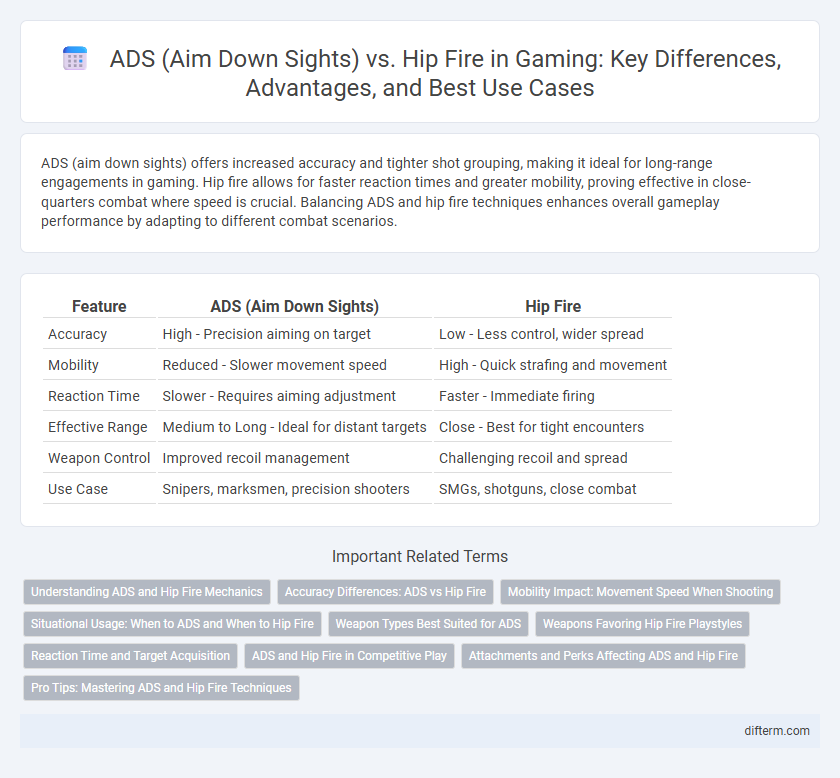 ADS (Aim Down Sights) vs. Hip Fire in Gaming: Key Differences, Advantages, and Best Use Cases

ADS (aim down sights) offers increased accuracy and tighter shot grouping, making it ideal for long-range engagements in gaming. Hip fire allows for faster reaction times and greater mobility, proving effective in close-quarters combat where speed is crucial. Balancing ADS and hip fire techniques enhances overall gameplay performance by adapting to different combat scenarios.

| Feature | ADS (Aim Down Sights) | Hip Fire |
|---|---|---|
| Accuracy | High - Precision aiming on target | Low - Less control, wider spread |
| Mobility | Reduced - Slower movement speed | High - Quick strafing and movement |
| Reaction Time | Slower - Requires aiming adjustment | Faster - Immediate firing |
| Effective Range | Medium to Long - Ideal for distant targets | Close - Best for tight encounters |
| Weapon Control | Improved recoil management | Challenging recoil and spread |
| Use Case | Snipers, marksmen, precision shooters | SMGs, shotguns, close combat |

Important Related Terms

Understanding ADS and Hip Fire Mechanics
Accuracy Differences: ADS vs Hip Fire
Mobility Impact: Movement Speed When Shooting
Situational Usage: When to ADS and When to Hip Fire
Weapon Types Best Suited for ADS
Weapons Favoring Hip Fire Playstyles
Reaction Time and Target Acquisition
ADS and Hip Fire in Competitive Play
Attachments and Perks Affecting ADS and Hip Fire
Pro Tips: Mastering ADS and Hip Fire Techniques

difterm.com